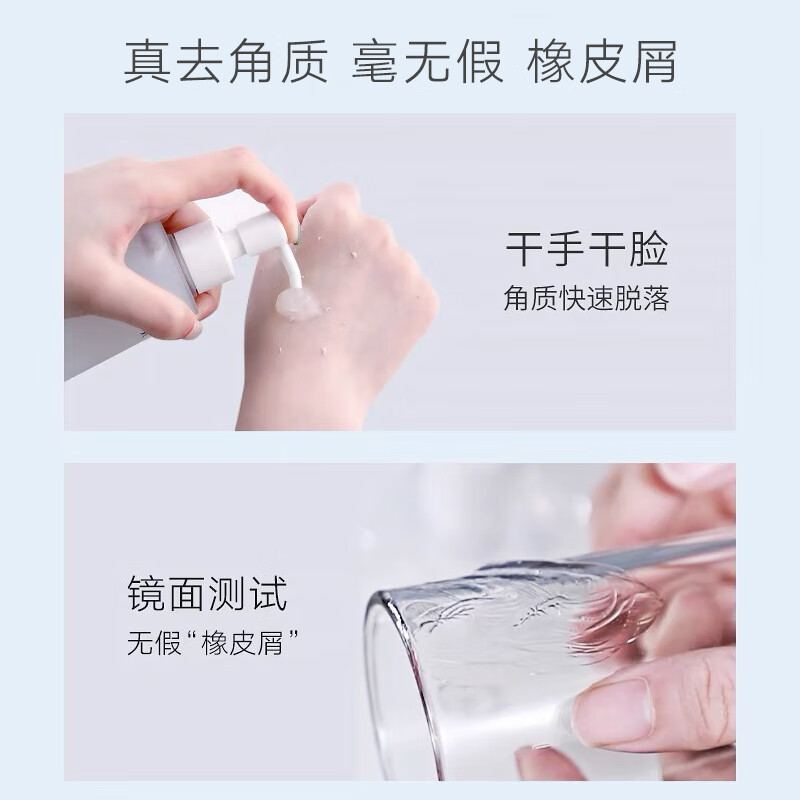 真去角质 毫无假 橡皮屑

干手干脸
角质快速脱落

镜面测试
无假“橡皮屑”