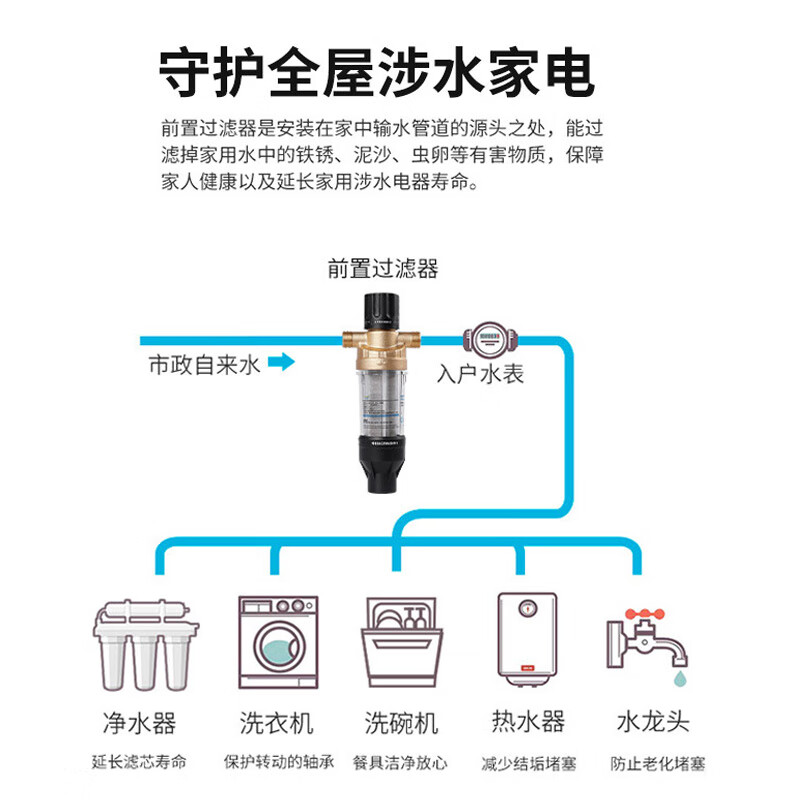 守护全屋涉水家电

前置过滤器是安装在家中输水管道的源头之处，能过滤掉家用水中的铁锈、泥沙、虫卵等有害物质，保障家人健康以及延长家用涉水电器寿命。

前置过滤器

市政自来水

入户水表

净水器
延长滤芯寿命

洗衣机
保护转动的轴承

洗碗机
餐具洁净放心

热水器
减少结垢堵塞

水龙头
防止老化堵塞