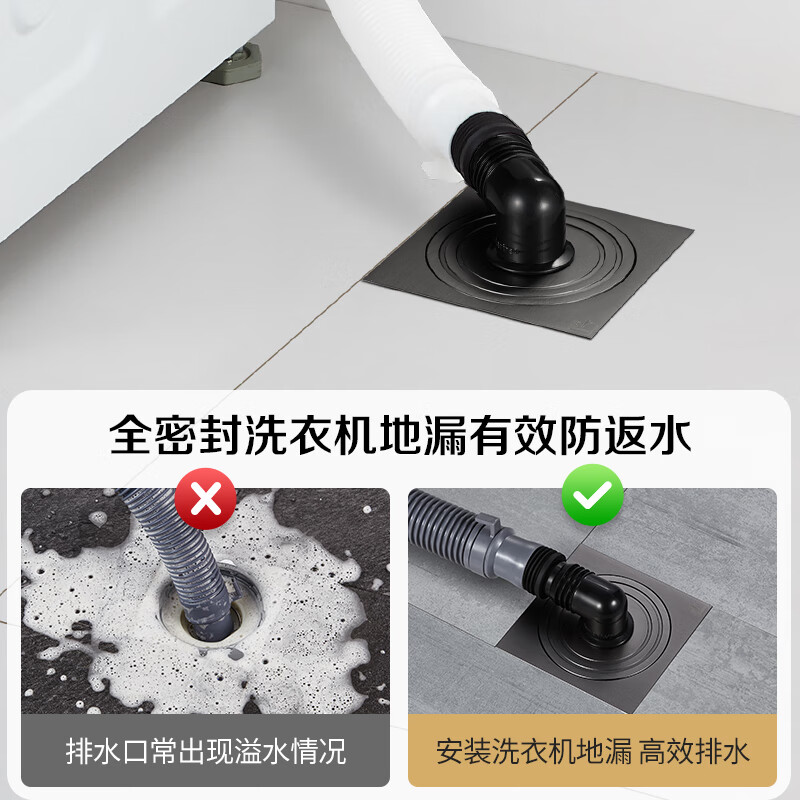 全密封洗衣机地漏有效防返水

排水口常出现溢水情况

安装洗衣机地漏 高效排水