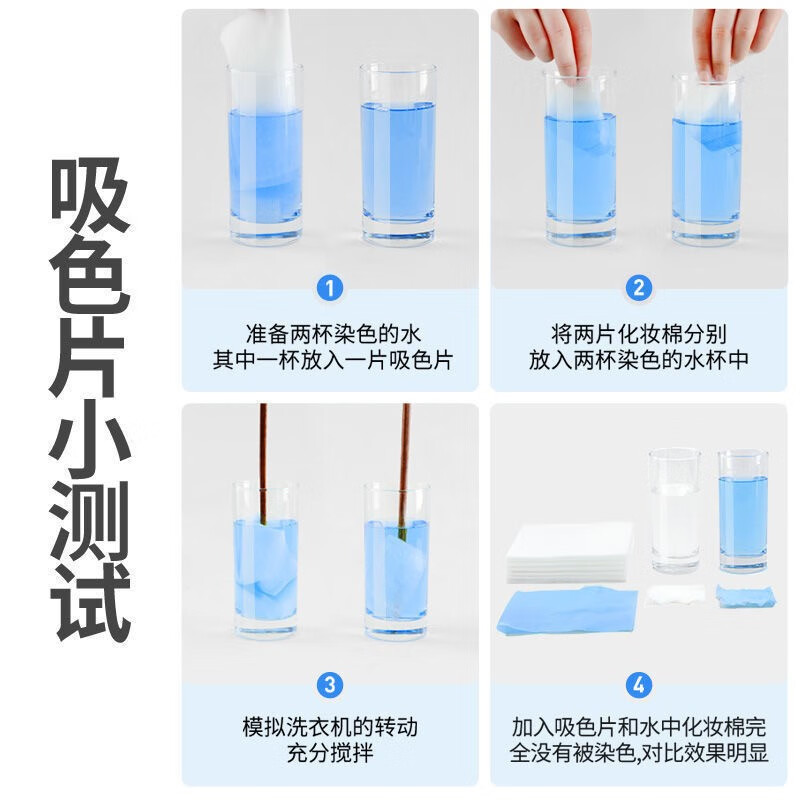 吸色片小测试

1

准备两杯染色的水
其中一杯放入一片吸色片

2

将两片化妆棉分别
放入两杯染色的水杯中

3

模拟洗衣机的转动
充分搅拌

4

加入吸色片和水中化妆棉完全没有被染色,对比效果明显