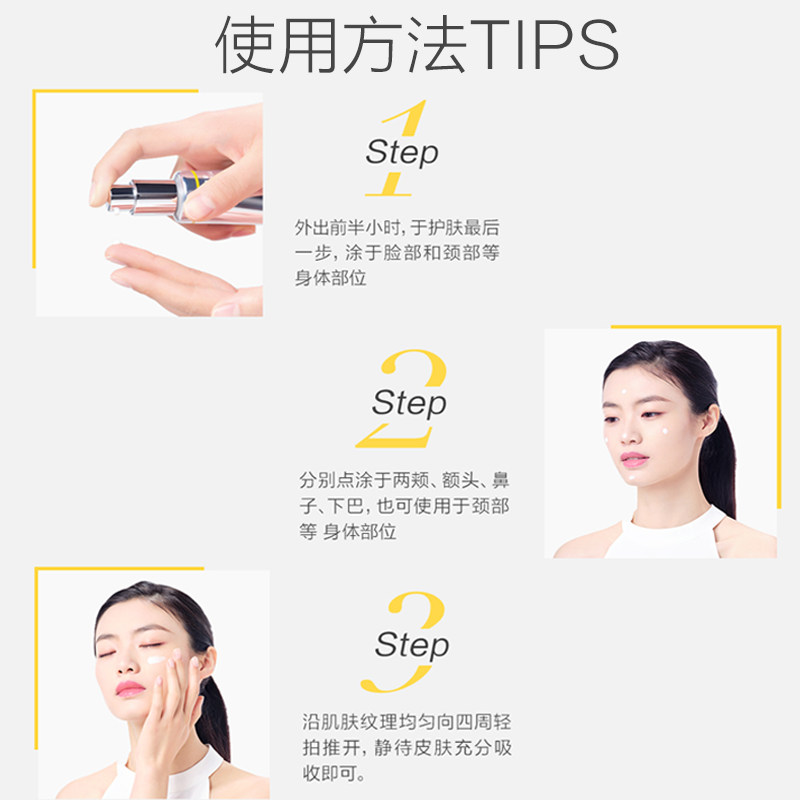 使用方法TIPS

1
Step

外出前半小时，于护肤最后一步，涂于脸部和颈部等身体部位

2
Step

分别点涂于两颊、额头、鼻子、下巴，也可使用于颈部等 身体部位

3
Step

沿肌肤纹理均匀向四周轻拍推开，静待皮肤充分吸收即可。