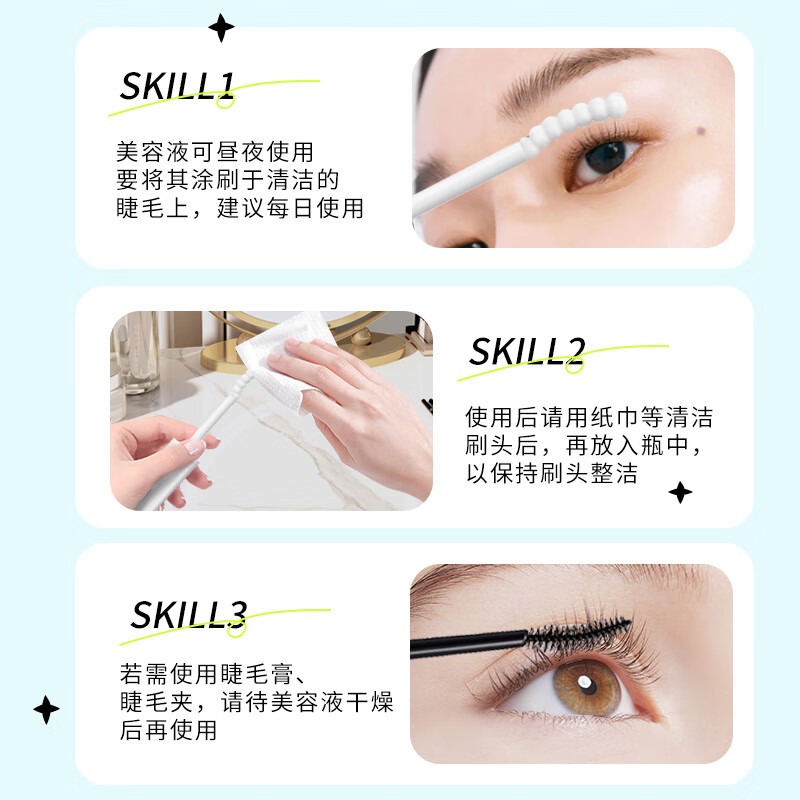 SKILL1

美容液可昼夜使用
要将其涂刷于清洁的
睫毛上，建议每日使用

SKILL2

使用后请用纸巾等清洁
刷头后，再放入瓶中，
以保持刷头整洁

SKILL3

若需使用睫毛膏、
睫毛夹，请待美容液干燥
后再使用