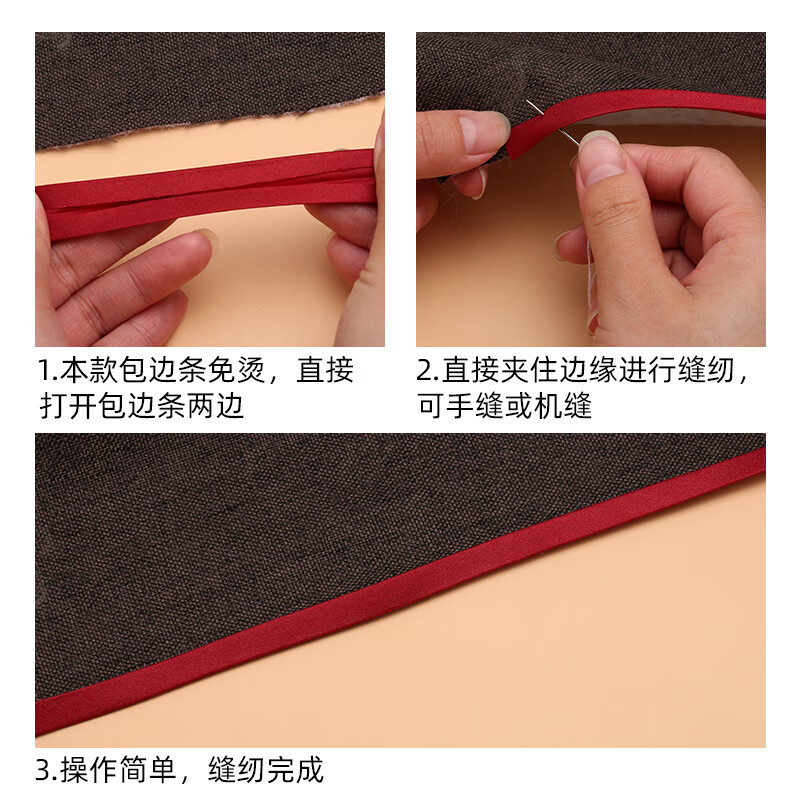 1.本款包边条免烫，直接打开包边条两边

2.直接夹住边缘进行缝纫，可手缝或机缝

3.操作简单，缝纫完成