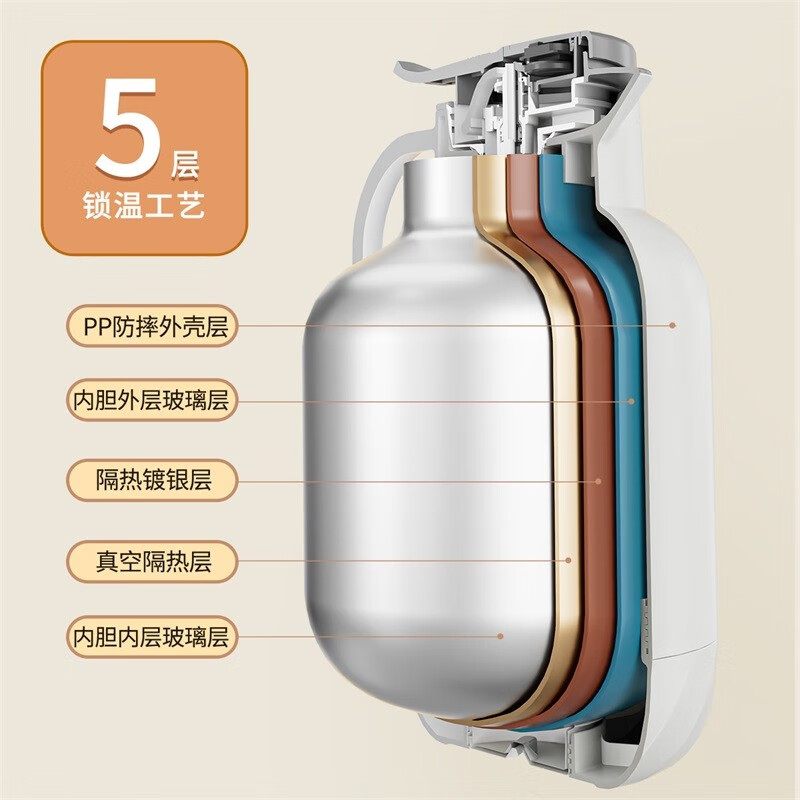 5层
锁温工艺

PP防摔外壳层

内胆外层玻璃层

隔热镀银层

真空隔热层

内胆内层玻璃层