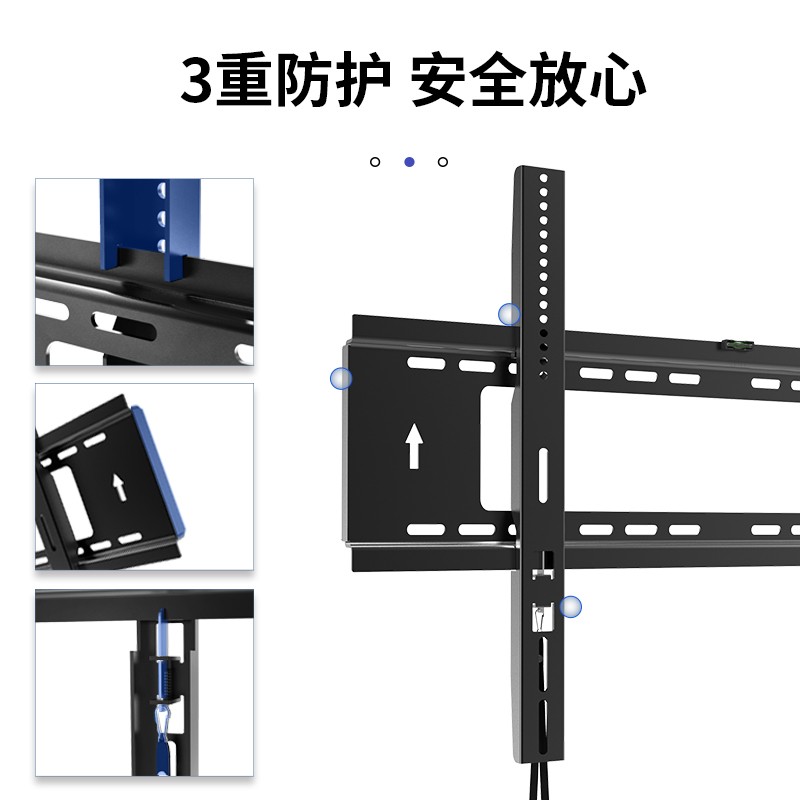 3重防护 安全放心