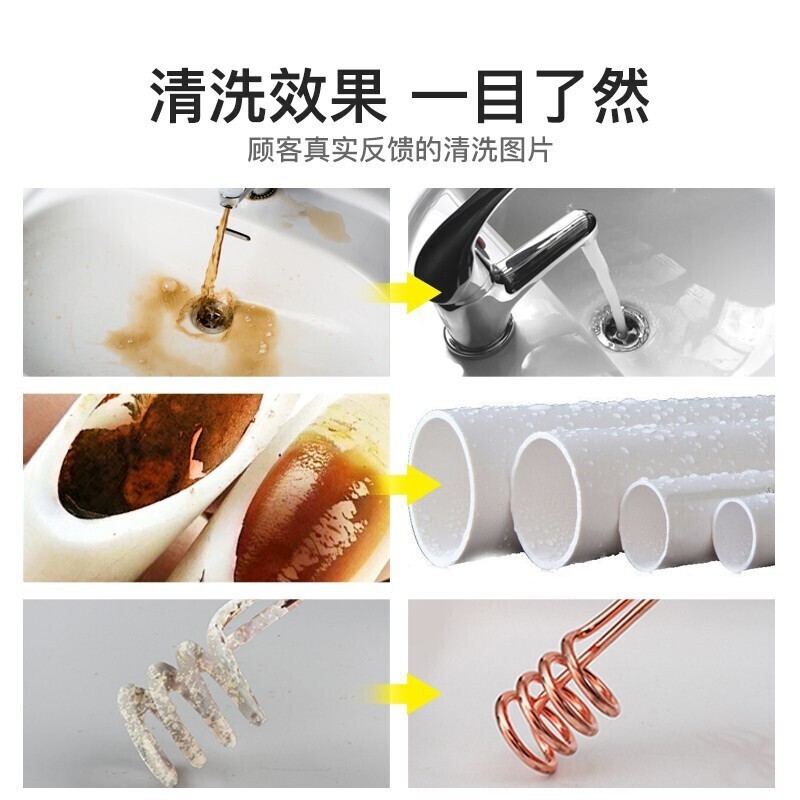 清洗效果 一目了然
顾客真实反馈的清洗图片