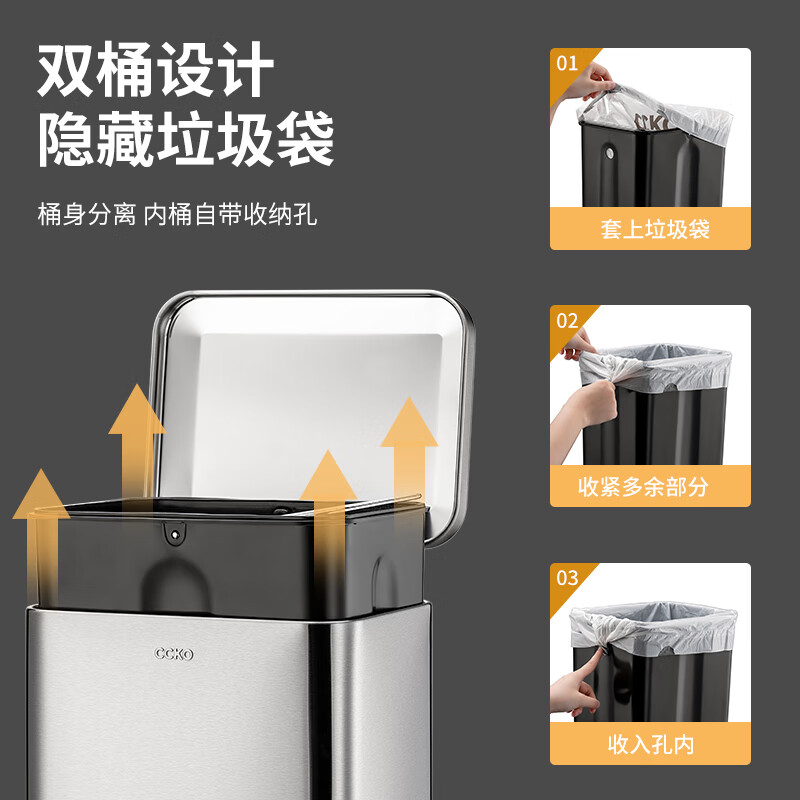 双桶设计
隐藏垃圾袋

桶身分离 内桶自带收纳孔

CCKO

01
套上垃圾袋

02
收紧多余部分

03
收入孔内