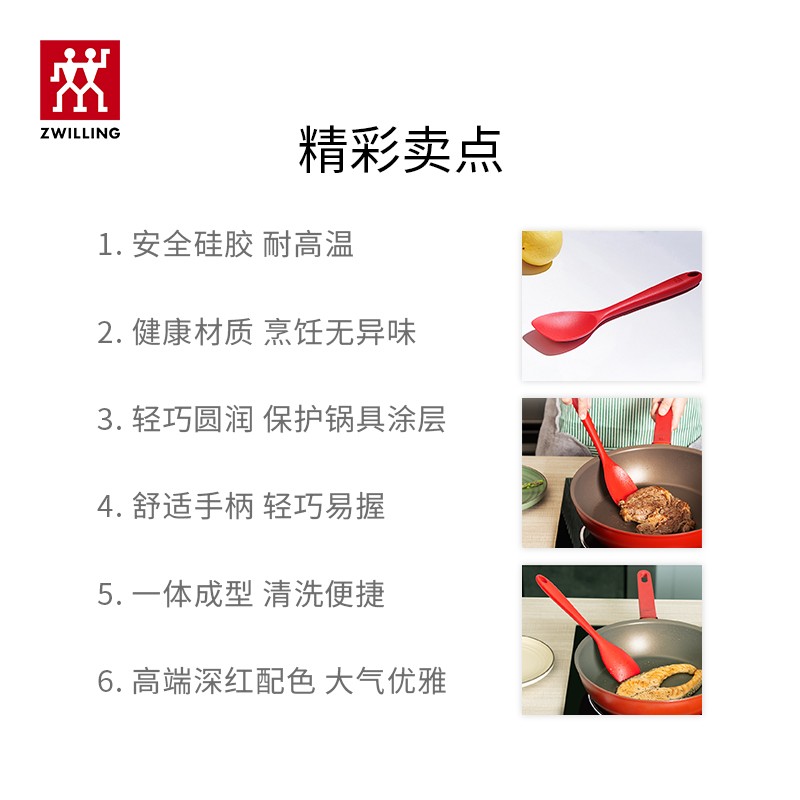 ZWILLING

精彩卖点

1. 安全硅胶 耐高温

2. 健康材质 烹饪无异味

3. 轻巧圆润 保护锅具涂层

4. 舒适手柄 轻巧易握

5. 一体成型 清洗便捷

6. 高端深红配色 大气优雅