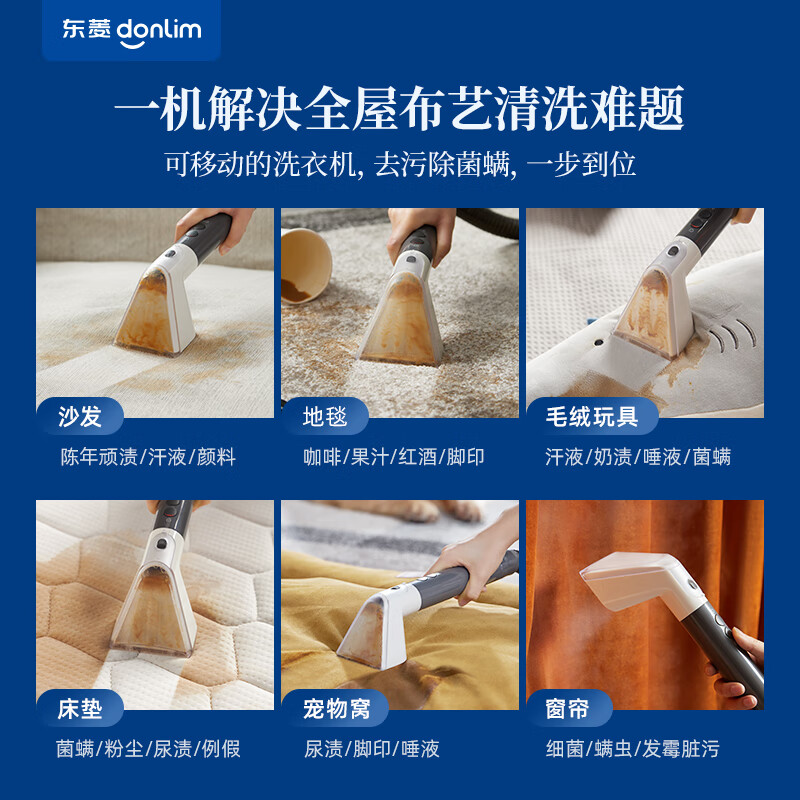 东菱 donlim

一机解决全屋布艺清洗难题

可移动的洗衣机, 去污除菌螨, 一步到位

沙发
陈年顽渍/汗液/颜料

地毯
咖啡/果汁/红酒/脚印

毛绒玩具
汗液/奶渍/唾液/菌螨

床垫
菌螨/粉尘/尿渍/例假

宠物窝
尿渍/脚印/唾液

窗帘
细菌/螨虫/发霉脏污