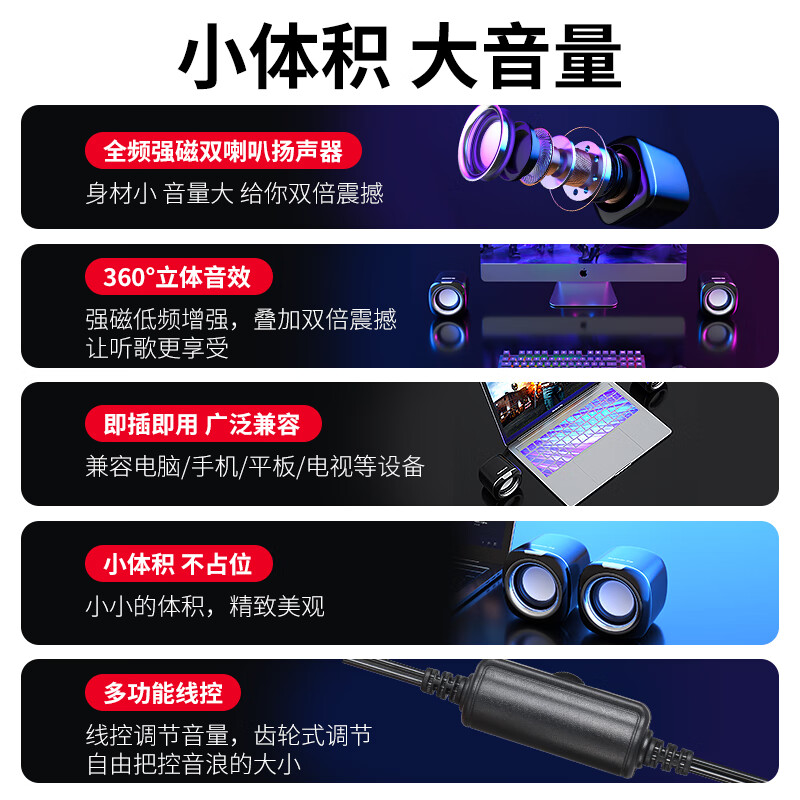 小体积 大音量

全频强磁双喇叭扬声器

身材小 音量大 给你双倍震撼

360°立体音效

强磁低频增强，叠加双倍震撼
让听歌更享受

即插即用 广泛兼容

兼容电脑/手机/平板/电视等设备

小体积 不占位

小小的体积，精致美观

多功能线控

线控调节音量，齿轮式调节
自由把控音浪的大小