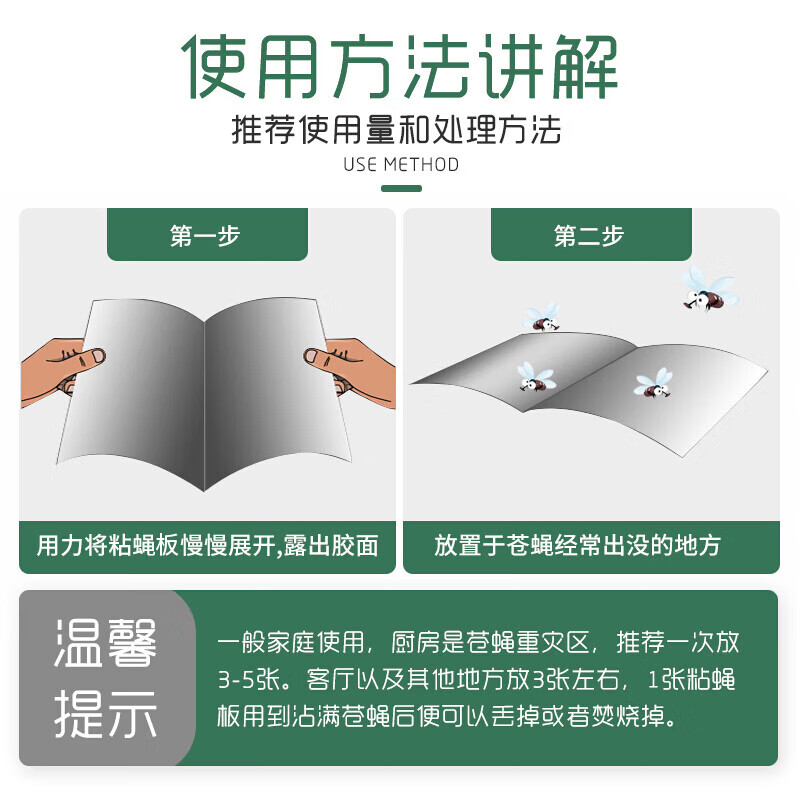 使用方法讲解
推荐使用量和处理方法
USE METHOD

第一步

用力将粘蝇板慢慢展开,露出胶面

第二步

放置于苍蝇经常出没的地方

温馨提示

一般家庭使用，厨房是苍蝇重灾区，推荐一次放3-5张。客厅以及其他地方放3张左右，1张粘蝇板用到沾满苍蝇后便可以丢掉或者焚烧掉。