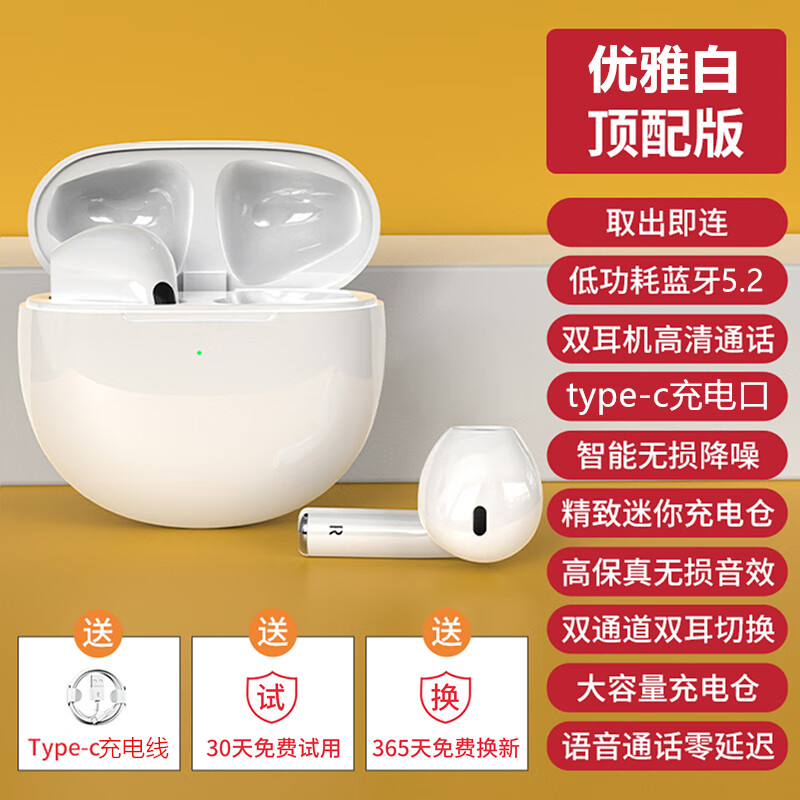 优雅白
顶配版

取出即连

低功耗蓝牙5.2

双耳机高清通话

type-c充电口

智能无损降噪

精致迷你充电仓

高保真无损音效

双通道双耳切换

大容量充电仓

语音通话零延迟

R

送
Type-c充电线

送
试
30天免费试用

送
换
365天免费换新