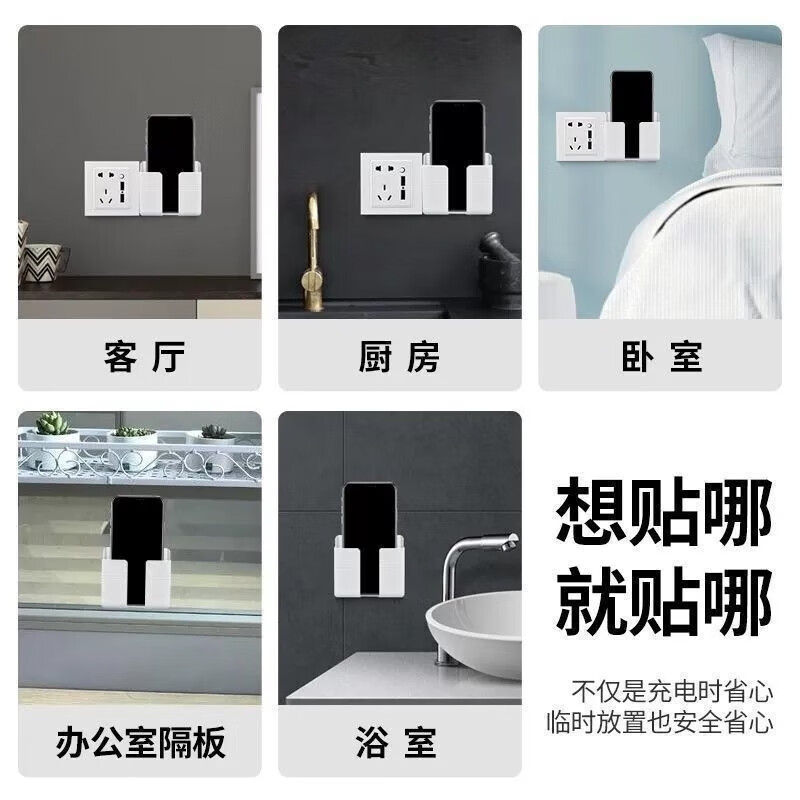 客厅

厨房

卧室

办公室隔板

浴室

想贴哪
就贴哪

不仅是充电时省心
临时放置也安全省心