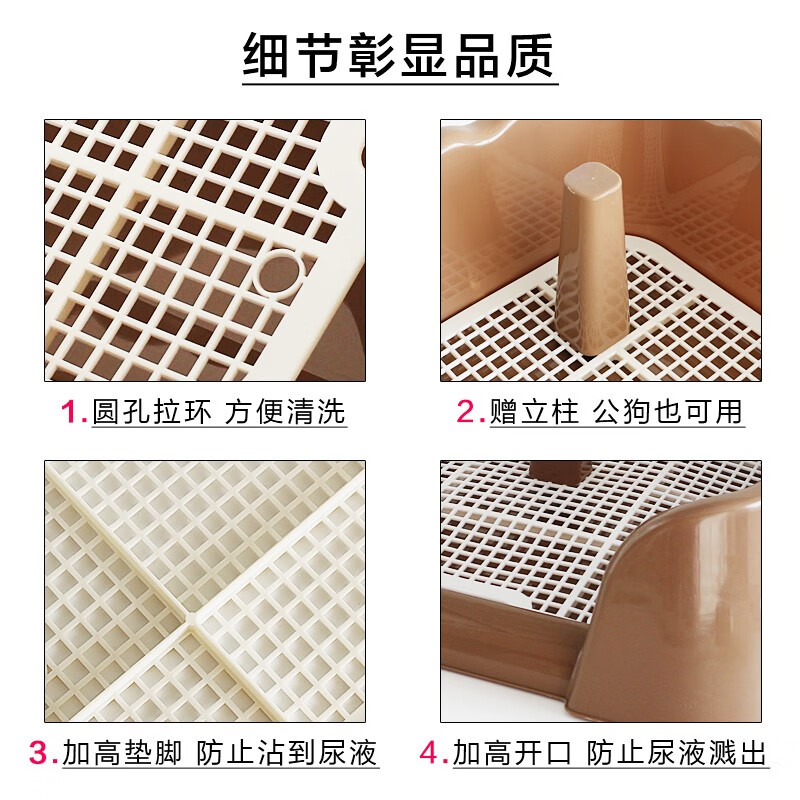 细节彰显品质

1.圆孔拉环 方便清洗

2.赠立柱 公狗也可用

3.加高垫脚 防止沾到尿液

4.加高开口 防止尿液溅出