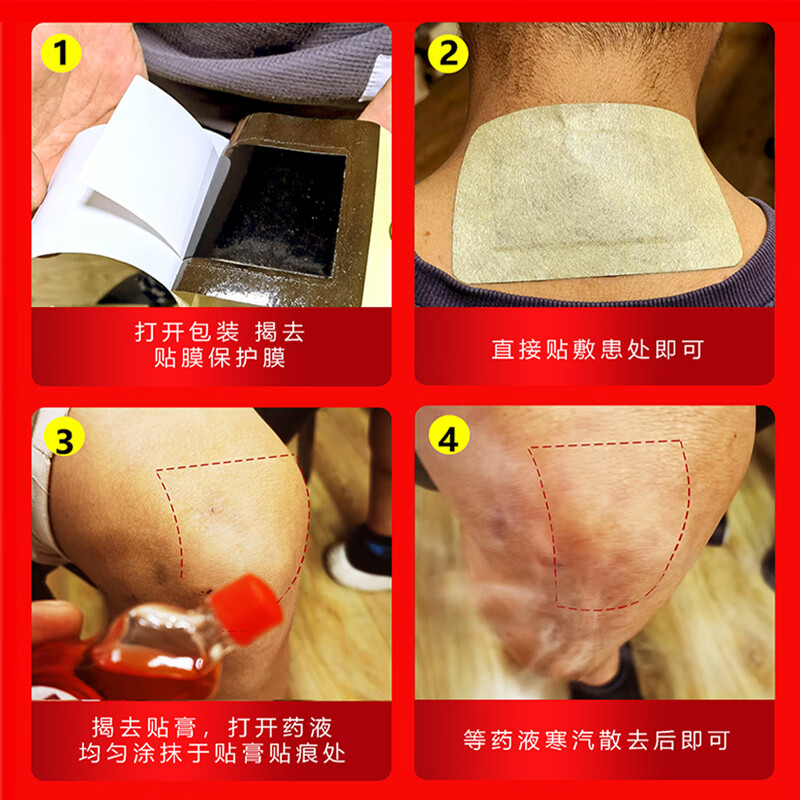 1

打开包装 揭去
贴膜保护膜

2

直接贴敷患处即可

3

揭去贴膏，打开药液
均匀涂抹于贴膏贴痕处

4

等药液寒汽散去后即可