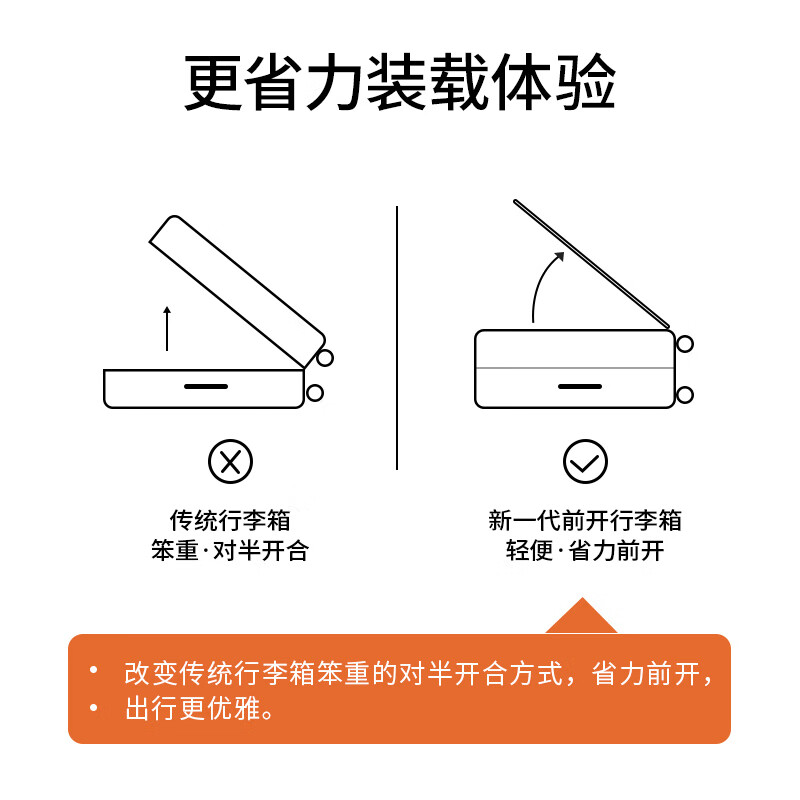 更省力装载体验

传统行李箱
笨重·对半开合

新一代前开行李箱
轻便·省力前开

• 改变传统行李箱笨重的对半开合方式，省力前开，
• 出行更优雅。