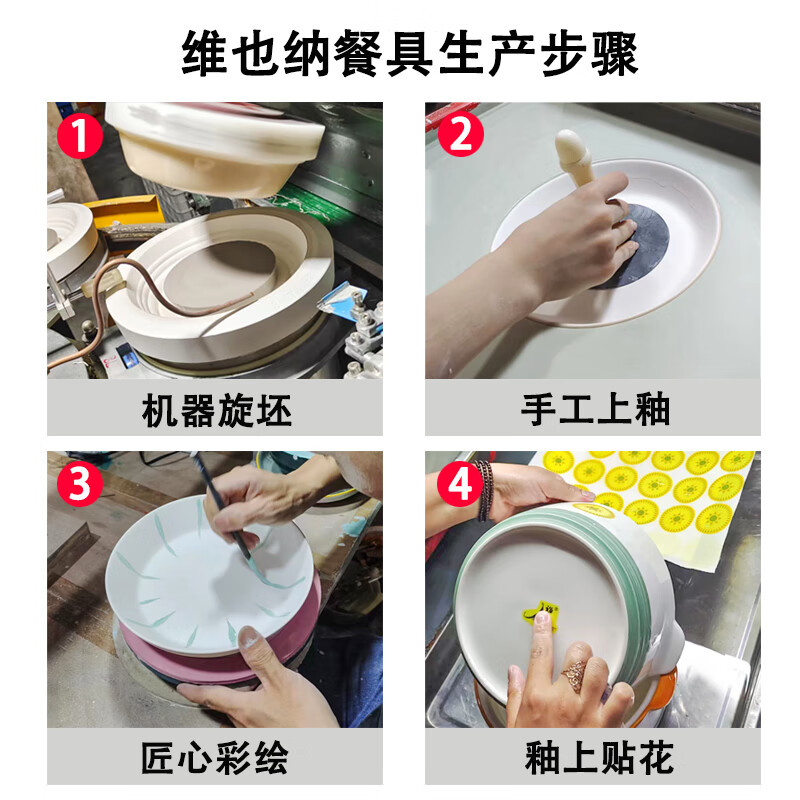 维也纳餐具生产步骤

1
机器旋坯

2
手工上釉

3
匠心彩绘

4
釉上贴花