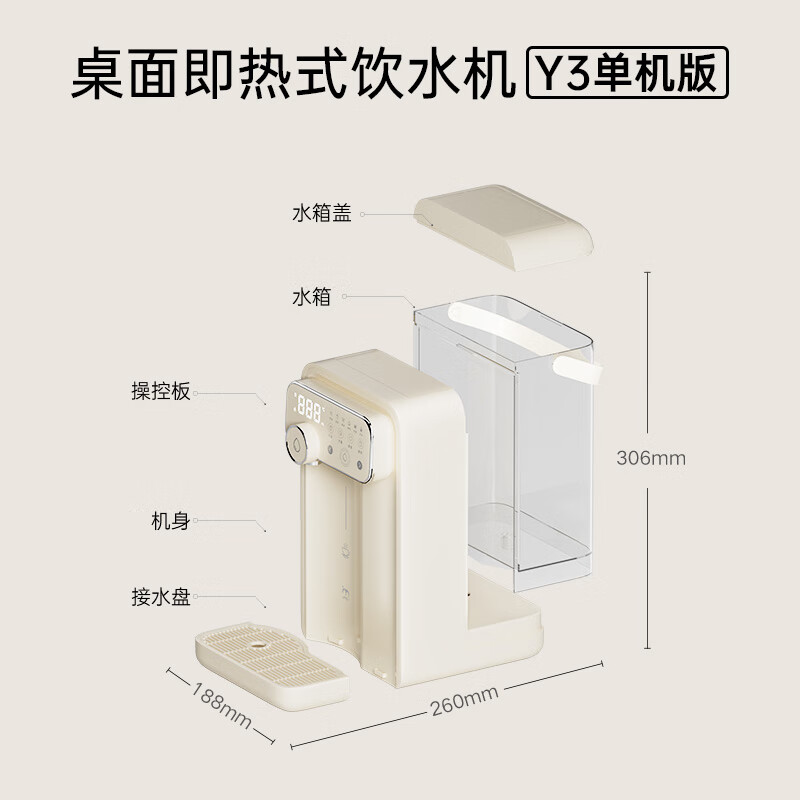 桌面即热式饮水机 Y3单机版

水箱盖

水箱

操控板

888

机身

接水盘

306mm

188mm

260mm