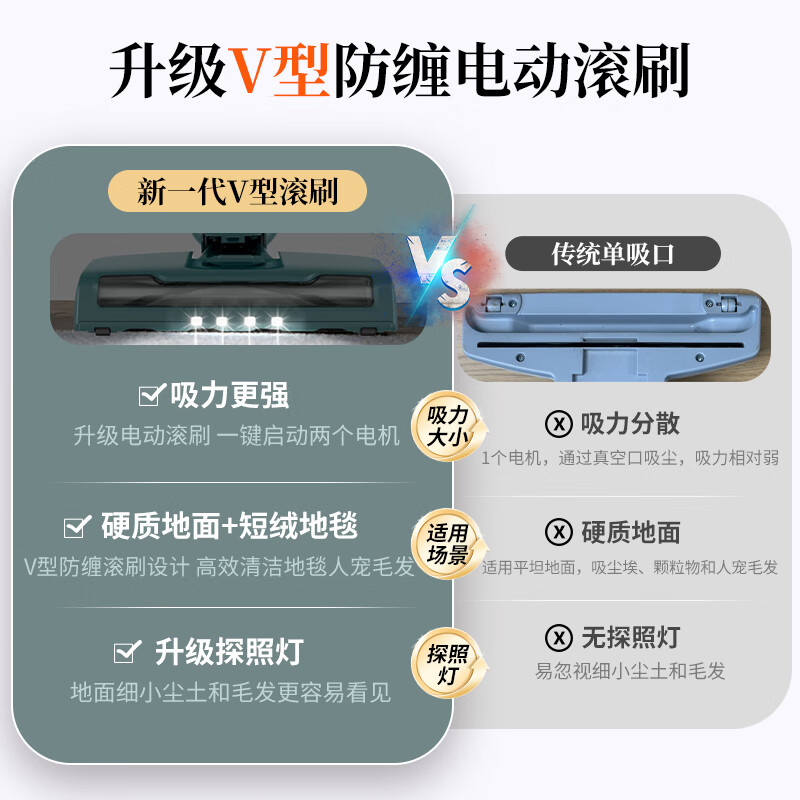 升级V型防缠电动滚刷

新一代V型滚刷

VS

传统单吸口

吸力更强
升级电动滚刷 一键启动两个电机

吸力大小

吸力分散
1个电机，通过真空口吸尘，吸力相对弱

硬质地面+短绒地毯
V型防缠滚刷设计 高效清洁地毯人宠毛发

适用场景

硬质地面
适用平坦地面，吸尘埃、颗粒物和人宠毛发

升级探照灯
地面细小尘土和毛发更容易看见

探照灯

无探照灯
易忽视细小尘土和毛发