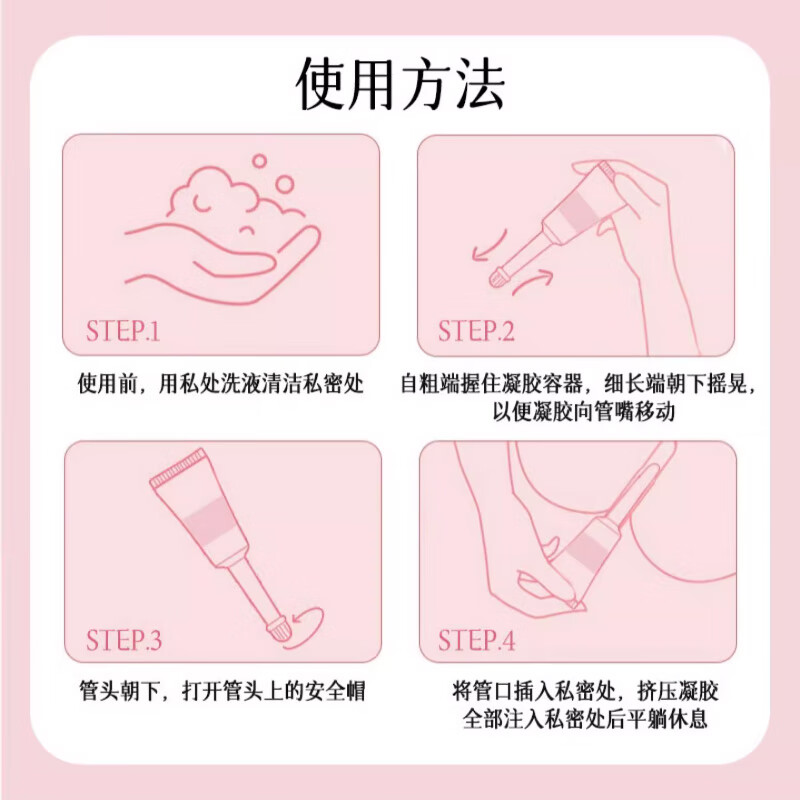 使用方法

STEP.1

使用前，用私处洗液清洁私密处

STEP.2

自粗端握住凝胶容器，细长端朝下摇晃，以便凝胶向管嘴移动

STEP.3

管头朝下，打开管头上的安全帽

STEP.4

将管口插入私密处，挤压凝胶全部注入私密处后平躺休息