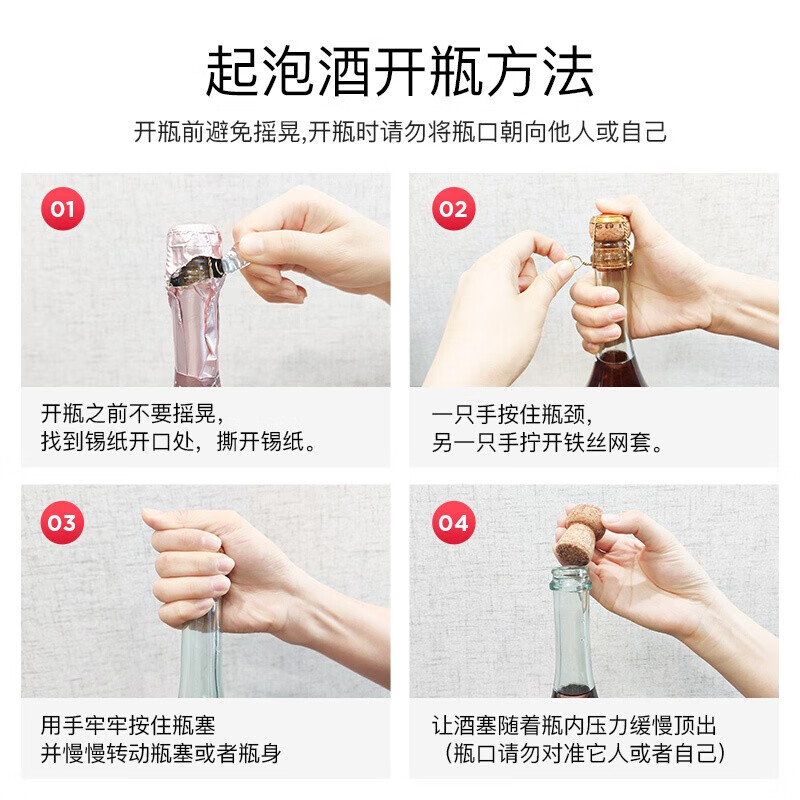 起泡酒开瓶方法

开瓶前避免摇晃,开瓶时请勿将瓶口朝向他人或自己

01

开瓶之前不要摇晃，
找到锡纸开口处，撕开锡纸。

02

一只手按住瓶颈，
另一只手拧开铁丝网套。

03

用手牢牢按住瓶塞
并慢慢转动瓶塞或者瓶身

04

让酒塞随着瓶内压力缓慢顶出
（瓶口请勿对准它人或者自己）