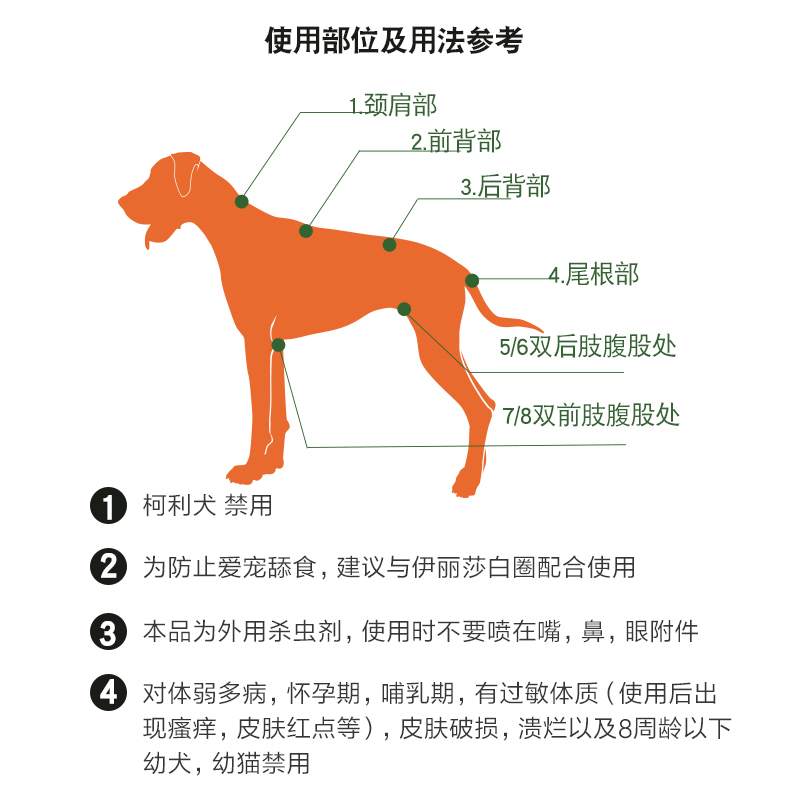 使用部位及用法参考

1.颈肩部
2.前背部
3.后背部
4.尾根部
5/6双后肢腹股处
7/8双前肢腹股处

1 柯利犬 禁用

2 为防止爱宠舔食，建议与伊丽莎白圈配合使用

3 本品为外用杀虫剂，使用时不要喷在嘴，鼻，眼附件

4 对体弱多病，怀孕期，哺乳期，有过敏体质（使用后出现瘙痒，皮肤红点等），皮肤破损，溃烂以及8周龄以下幼犬，幼猫禁用