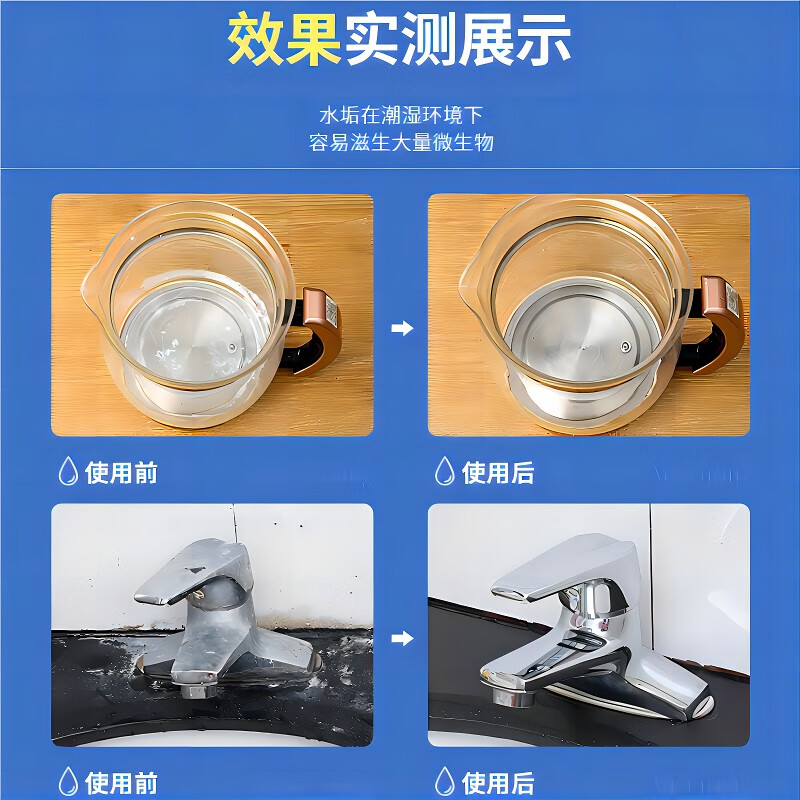 效果实测展示

水垢在潮湿环境下
容易滋生大量微生物

使用前

使用后

使用前

使用后