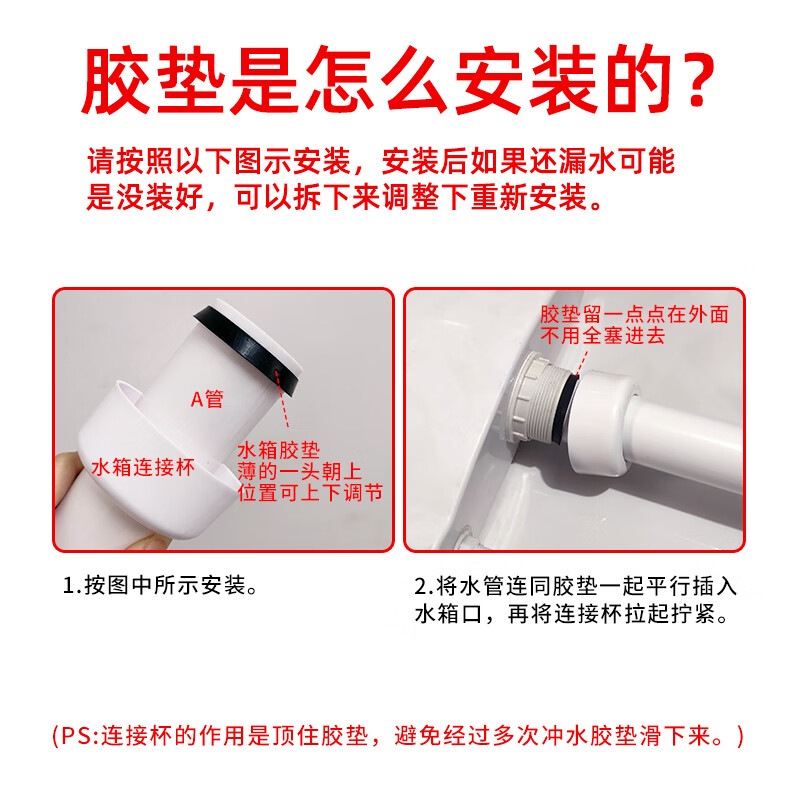 胶垫是怎么安装的？

请按照以下图示安装，安装后如果还漏水可能是没装好，可以拆下来调整下重新安装。

A管

水箱连接杯

水箱胶垫
薄的一头朝上
位置可上下调节

胶垫留一点点在外面
不用全塞进去

1.按图中所示安装。

2.将水管连同胶垫一起平行插入水箱口，再将连接杯拉起拧紧。

(PS:连接杯的作用是顶住胶垫，避免经过多次冲水胶垫滑下来。)