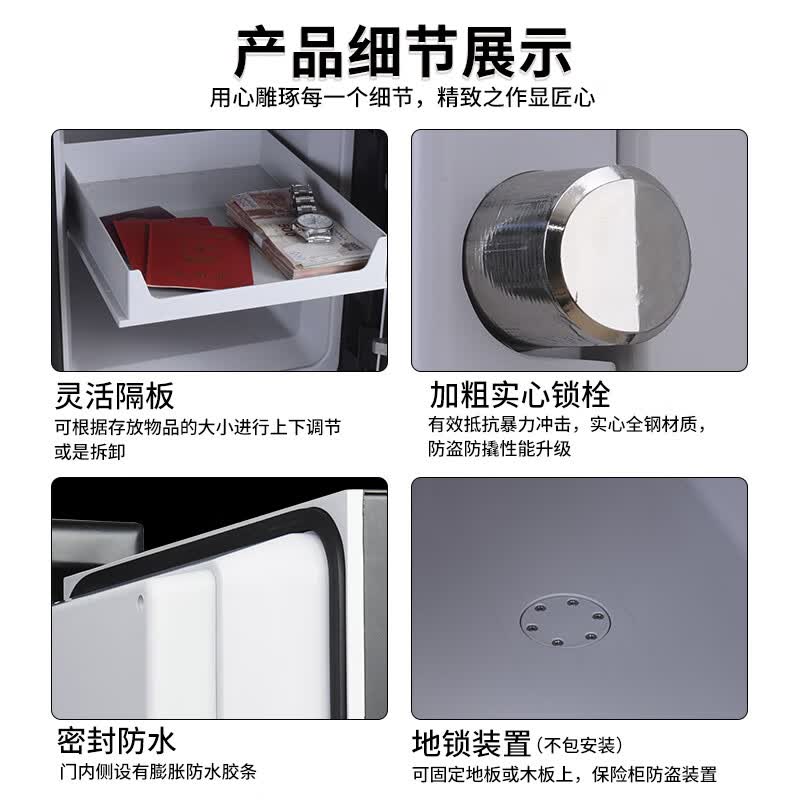 产品细节展示

用心雕琢每一个细节，精致之作显匠心

灵活隔板

可根据存放物品的大小进行上下调节或是拆卸

加粗实心锁栓

有效抵抗暴力冲击，实心全钢材质，防盗防撬性能升级

密封防水

门内侧设有膨胀防水胶条

地锁装置（不包安装）

可固定地板或木板上，保险柜防盗装置