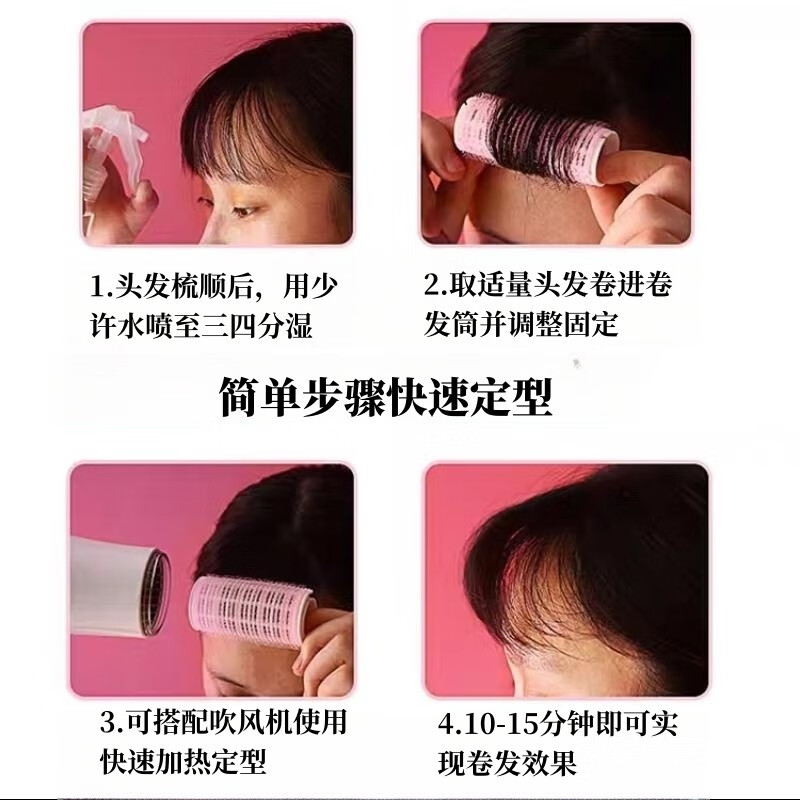 1.头发梳顺后，用少许水喷至三四分湿

2.取适量头发卷进卷发筒并调整固定

简单步骤快速定型

3.可搭配吹风机使用快速加热定型

4.10-15分钟即可实现卷发效果