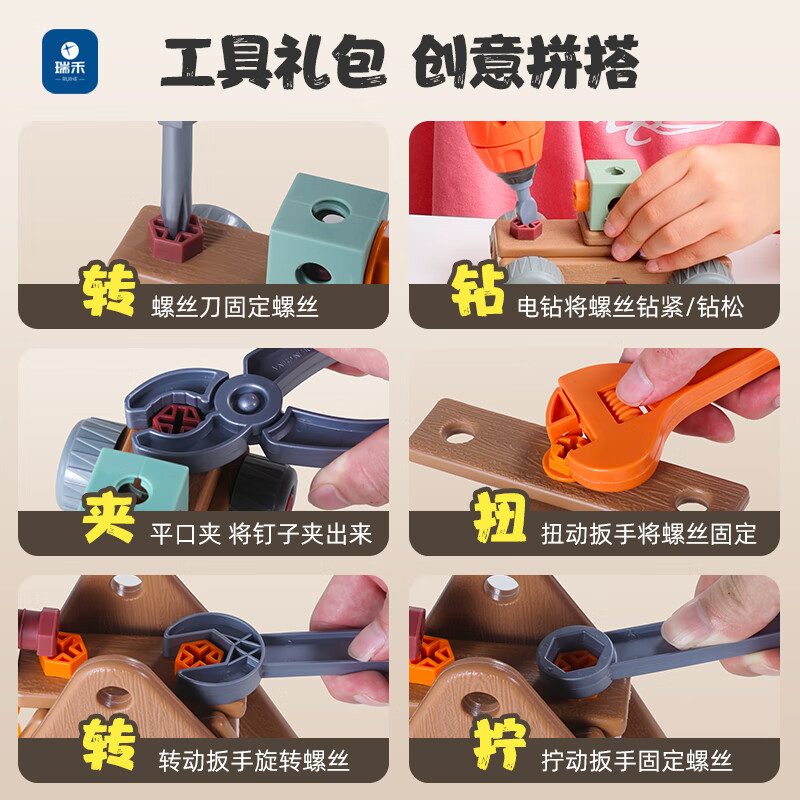 瑞禾
RUIHE

工具礼包 创意拼搭

转 螺丝刀固定螺丝

钻 电钻将螺丝钻紧/钻松

夹 平口夹 将钉子夹出来

扭 扭动扳手将螺丝固定

转 转动扳手旋转螺丝

拧 拧动扳手固定螺丝