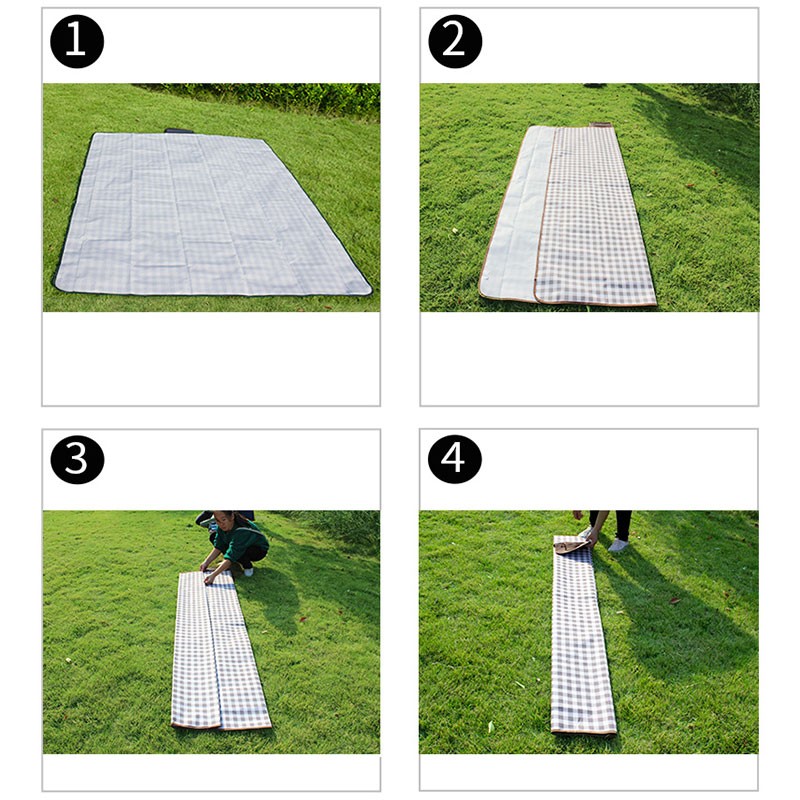 1

2

3

4