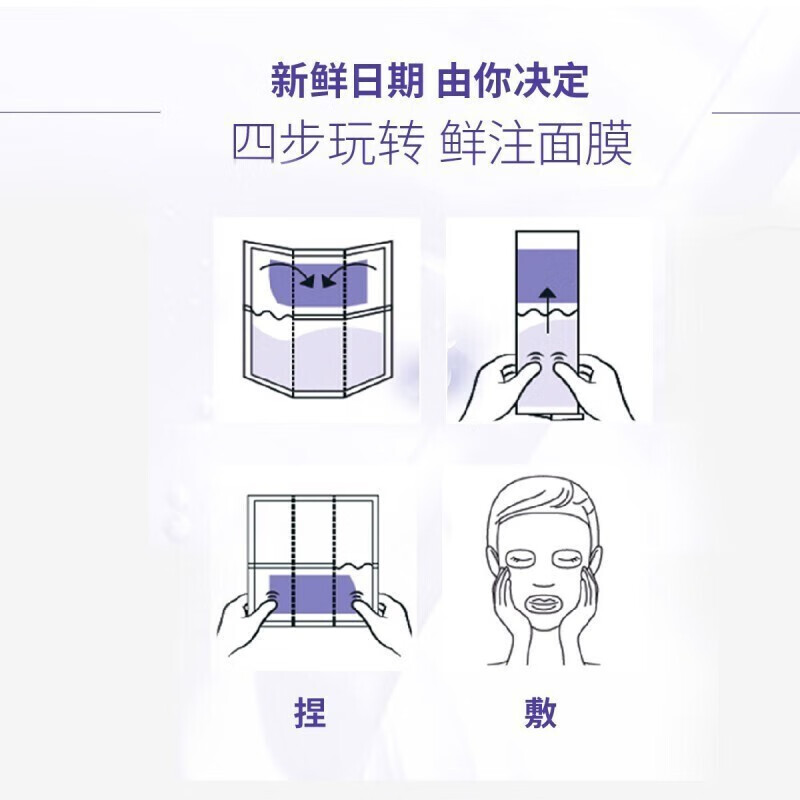 新鲜日期 由你决定
四步玩转 鲜注面膜

捏

敷