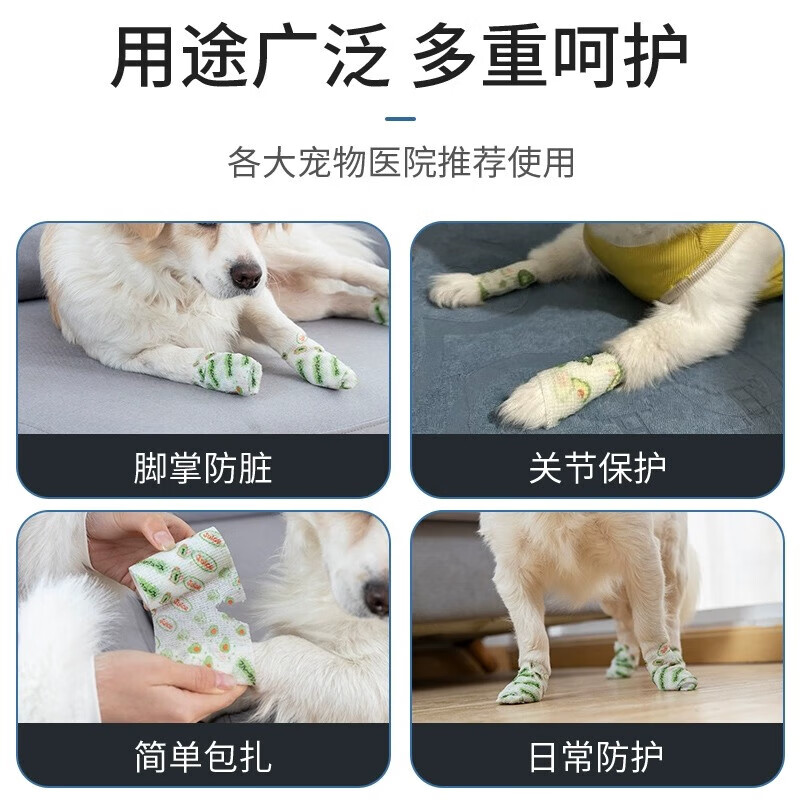 用途广泛 多重呵护

各大宠物医院推荐使用

脚掌防脏

关节保护

简单包扎

日常防护