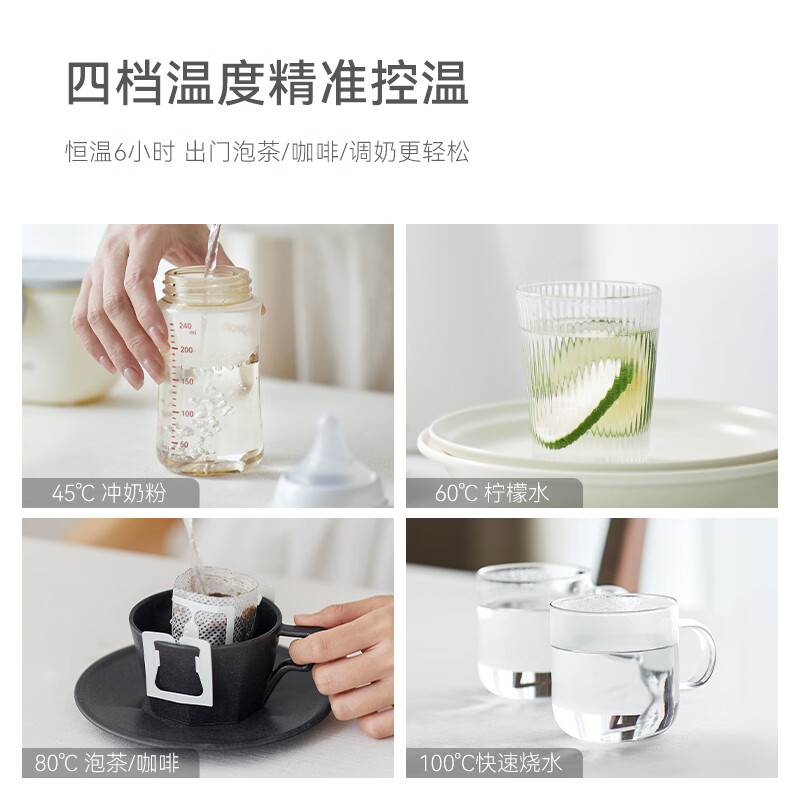 四档温度精准控温

恒温6小时 出门泡茶/咖啡/调奶更轻松

240 ml
200
150
100
50

45℃ 冲奶粉

60℃ 柠檬水

80℃ 泡茶/咖啡

100℃快速烧水