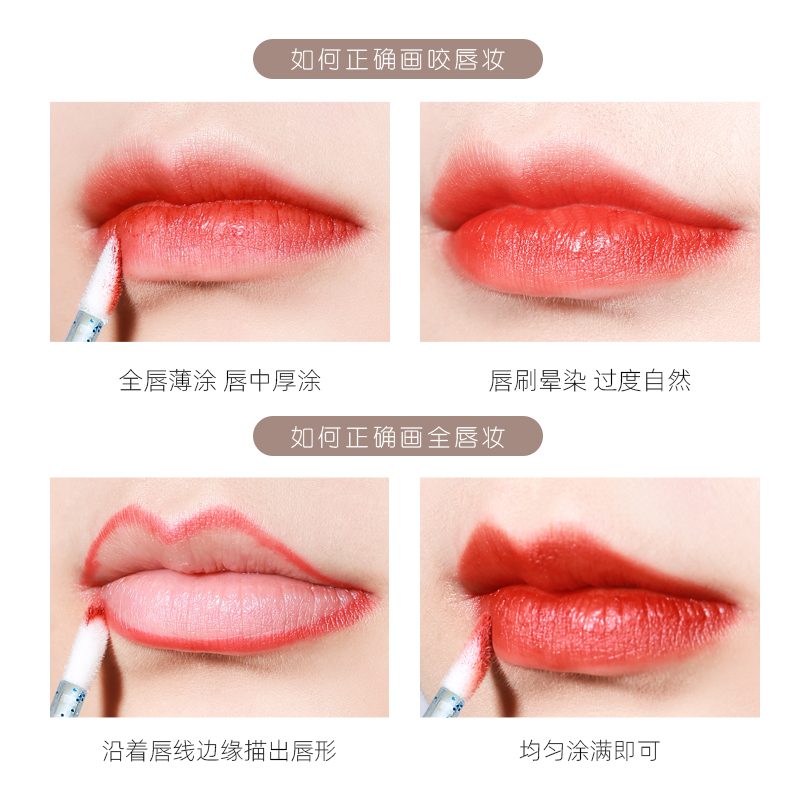 如何正确画咬唇妆

全唇薄涂 唇中厚涂

唇刷晕染 过度自然

如何正确画全唇妆

沿着唇线边缘描出唇形

均匀涂满即可