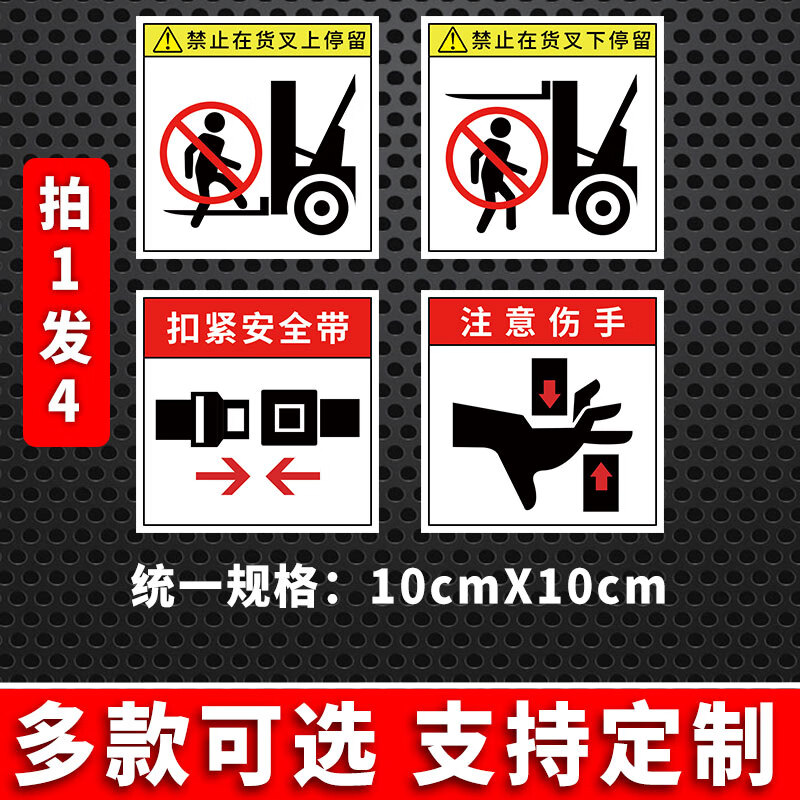 拍1发4

禁止在货叉上停留

禁止在货叉下停留

扣紧安全带

注意伤手

统一规格：10cmX10cm

多款可选 支持定制