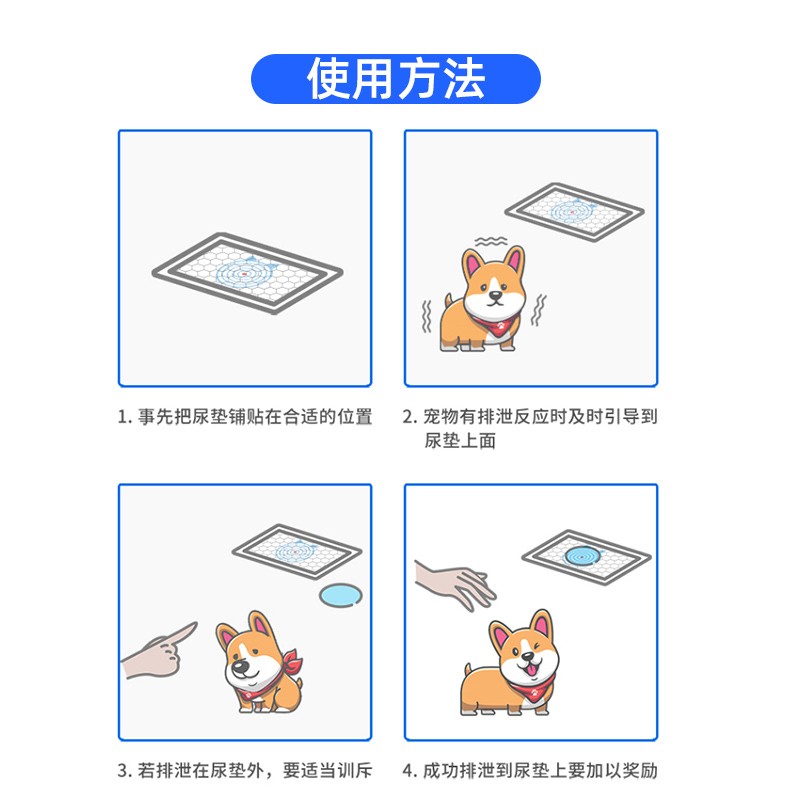 使用方法

1. 事先把尿垫铺贴在合适的位置

2. 宠物有排泄反应时及时引导到尿垫上面

3. 若排泄在尿垫外，要适当训斥

4. 成功排泄到尿垫上要加以奖励