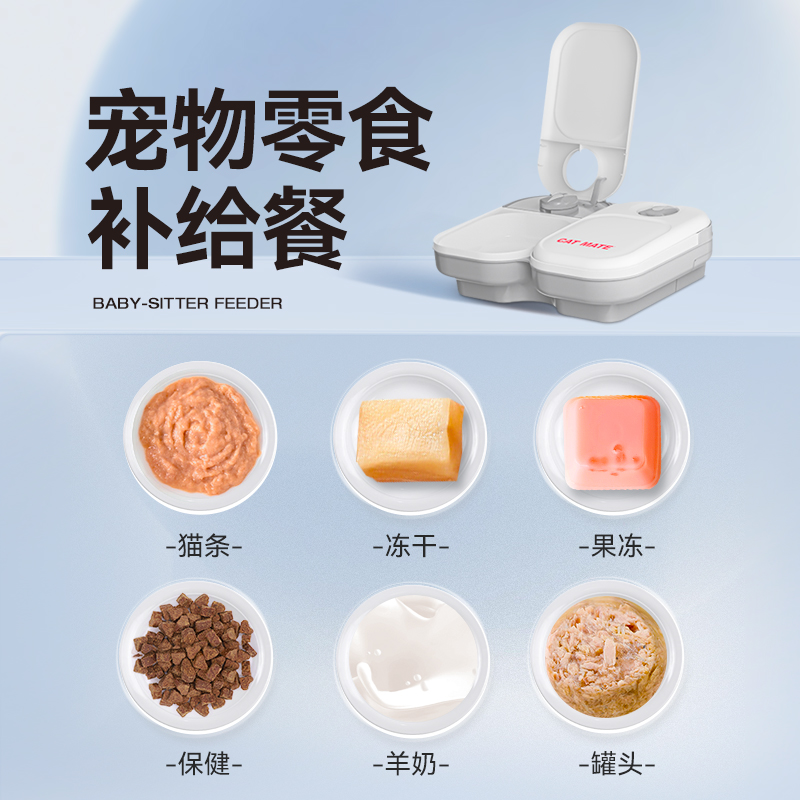 宠物零食
补给餐

BABY-SITTER FEEDER

CAT MATE

-猫条-

-冻干-

-果冻-

-保健-

-羊奶-

-罐头-