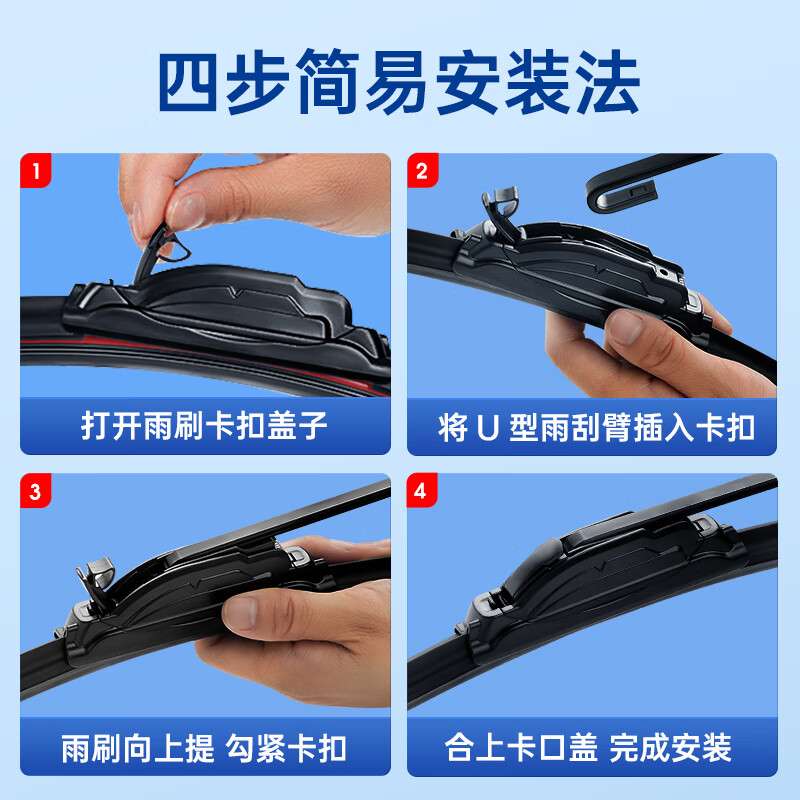 四步简易安装法

1
打开雨刷卡扣盖子

2
将 U 型雨刮臂插入卡扣

3
雨刷向上提 勾紧卡扣

4
合上卡口盖 完成安装