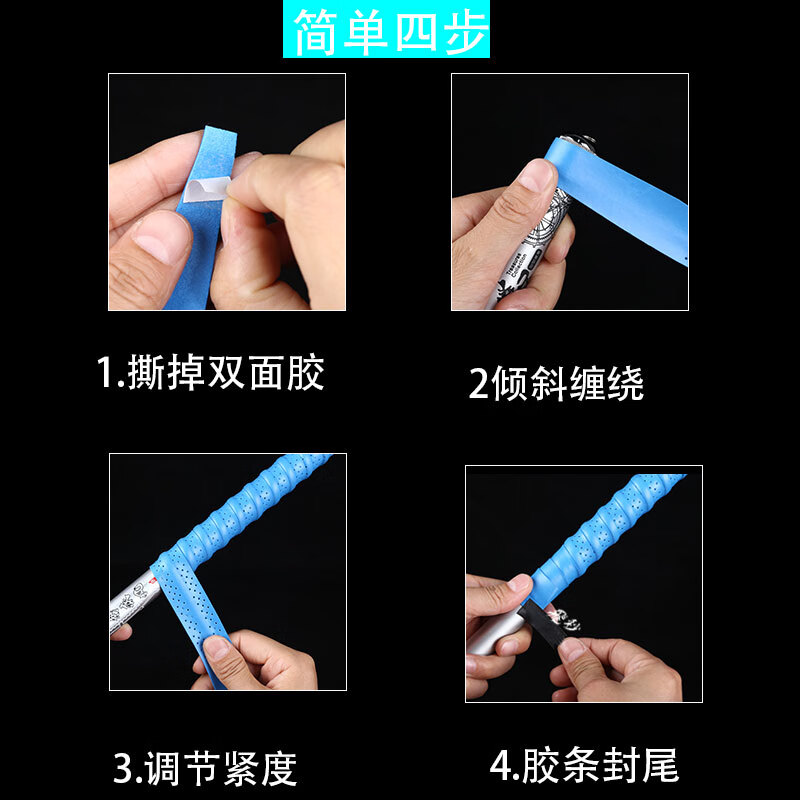 简单四步

1.撕掉双面胶

2倾斜缠绕

3.调节紧度

4.胶条封尾