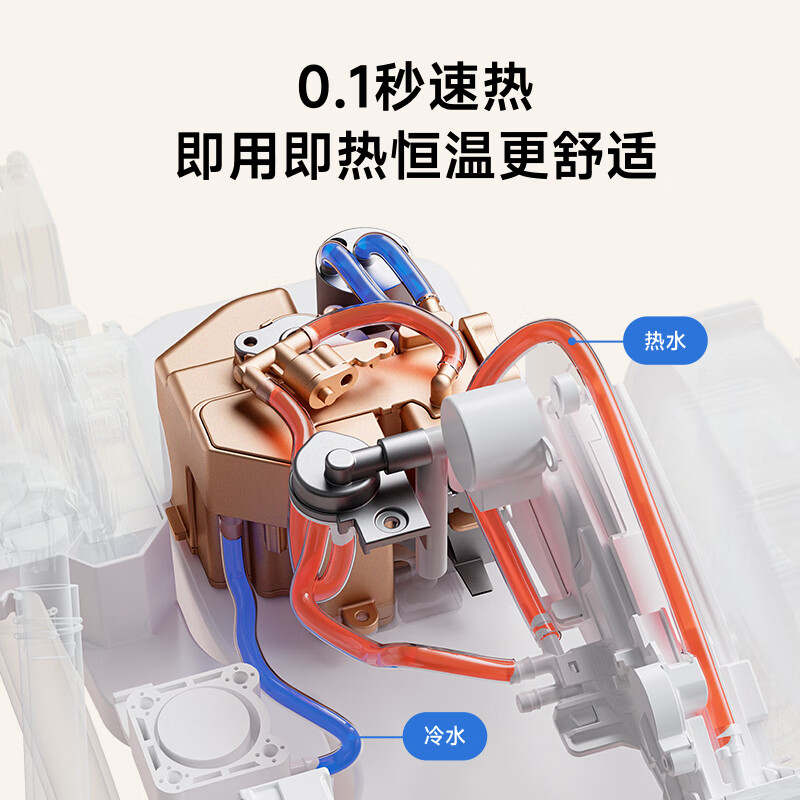 0.1秒速热
即用即热恒温更舒适

热水

冷水