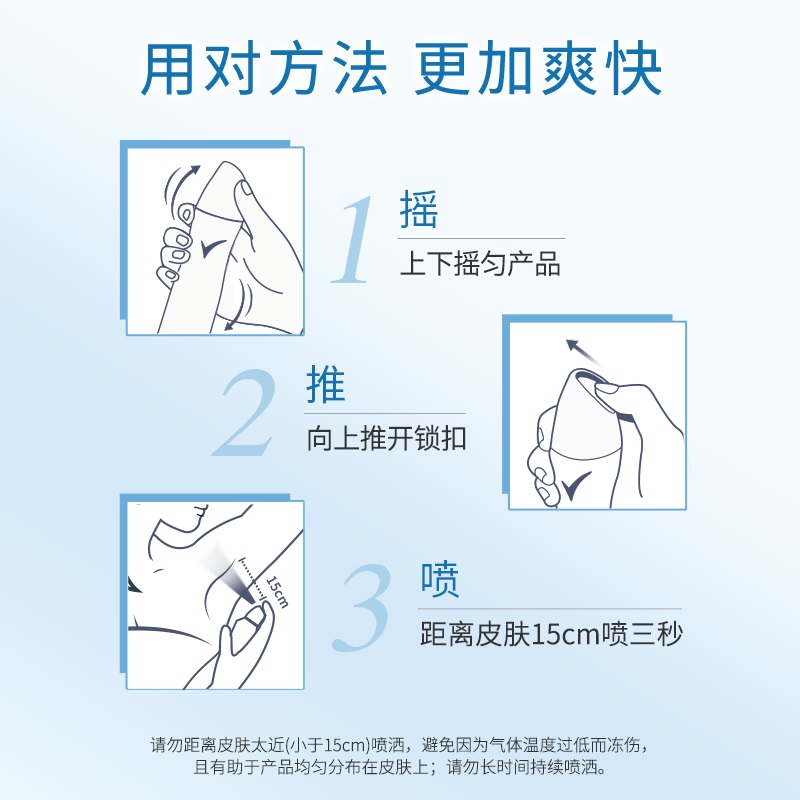 用对方法 更加爽快

1 摇

上下摇匀产品

2 推

向上推开锁扣

15cm

3 喷

距离皮肤15cm喷三秒

请勿距离皮肤太近(小于15cm)喷洒，避免因为气体温度过低而冻伤，且有助于产品均匀分布在皮肤上；请勿长时间持续喷洒。