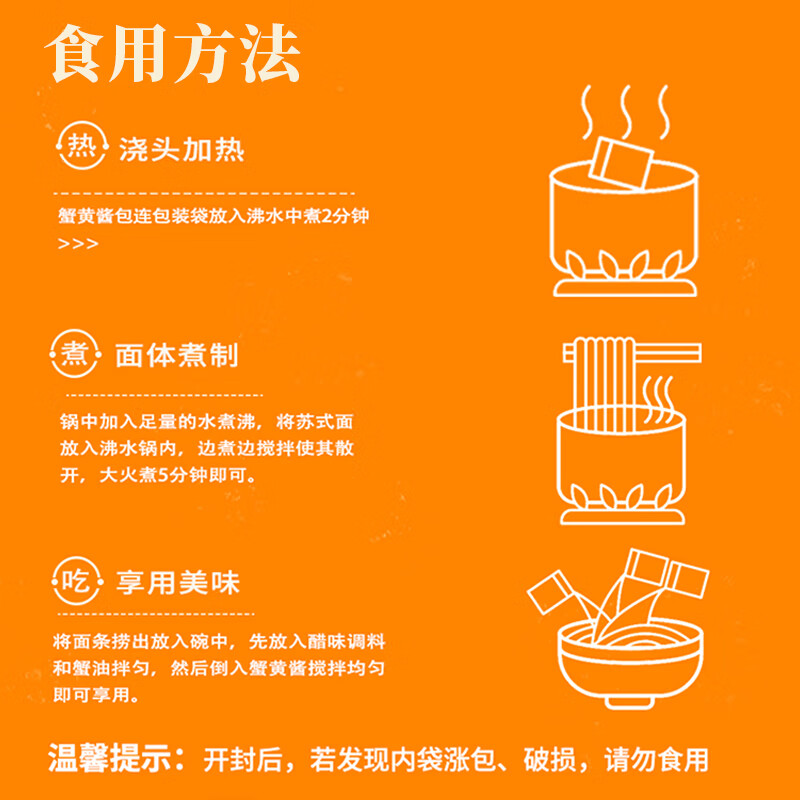 食用方法

热 浇头加热

蟹黄酱包连包装袋放入沸水中煮2分钟 >>>

煮 面体煮制

锅中加入足量的水煮沸，将苏式面放入沸水锅内，边煮边搅拌使其散开，大火煮5分钟即可。

吃 享用美味

将面条捞出放入碗中，先放入醋味调料和蟹油拌匀，然后倒入蟹黄酱搅拌均匀即可享用。

温馨提示：开封后，若发现内袋涨包、破损，请勿食用