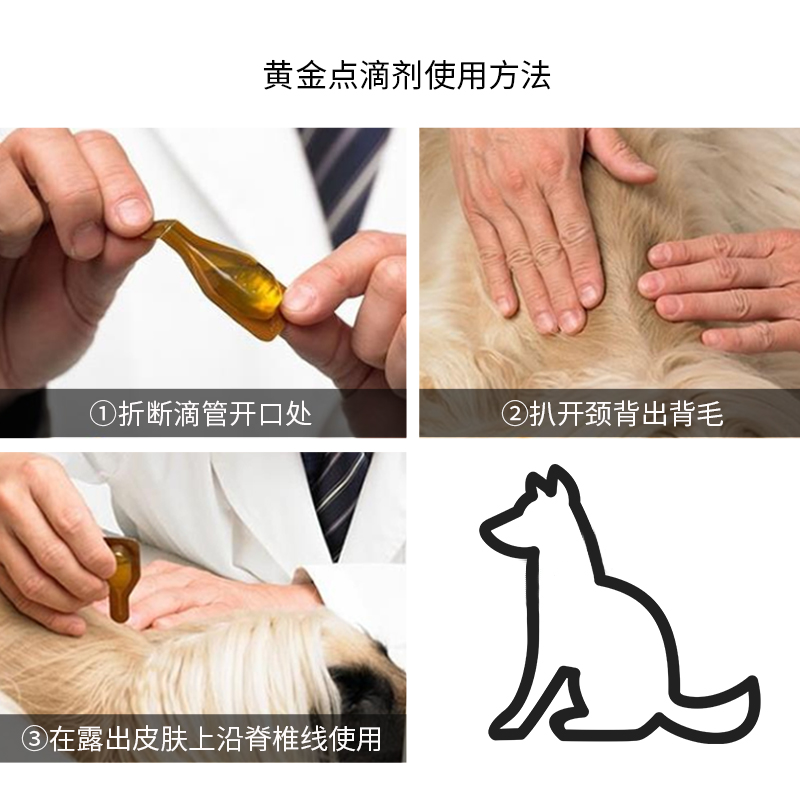 黄金点滴剂使用方法

①折断滴管开口处

②扒开颈背出背毛

③在露出皮肤上沿脊椎线使用