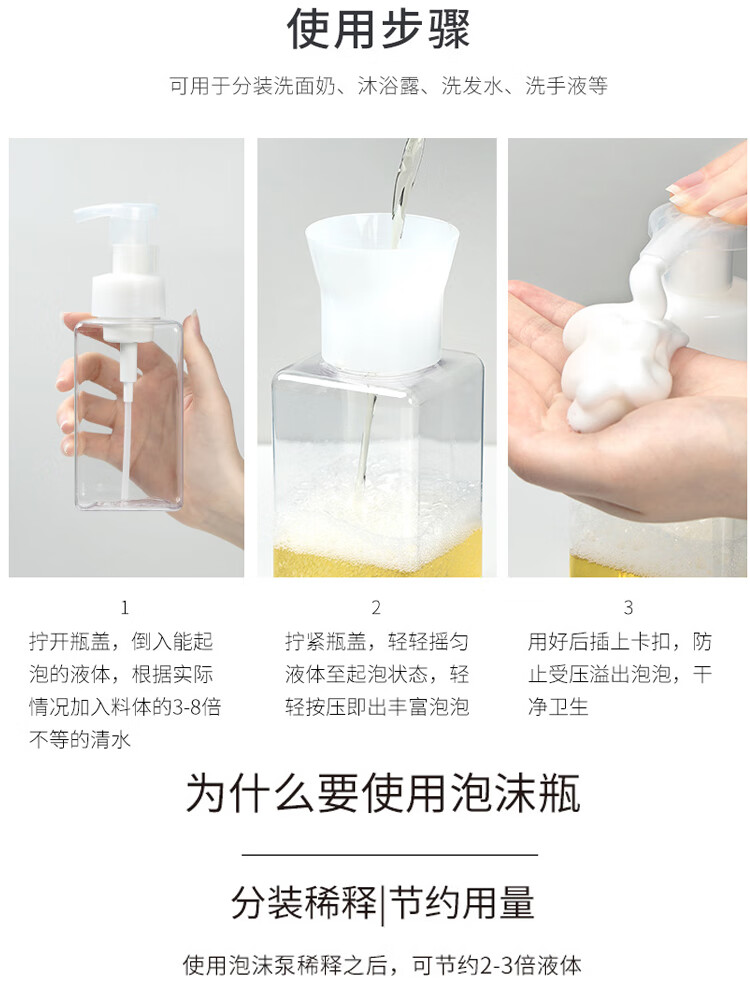 使用步骤

可用于分装洗面奶、沐浴露、洗发水、洗手液等

1
拧开瓶盖，倒入能起泡的液体，根据实际情况加入料体的3-8倍不等的清水

2
拧紧瓶盖，轻轻摇匀液体至起泡状态，轻轻按压即出丰富泡泡

3
用好后插上卡扣，防止受压溢出泡泡，干净卫生

为什么要使用泡沫瓶

分装稀释|节约用量

使用泡沫泵稀释之后，可节约2-3倍液体