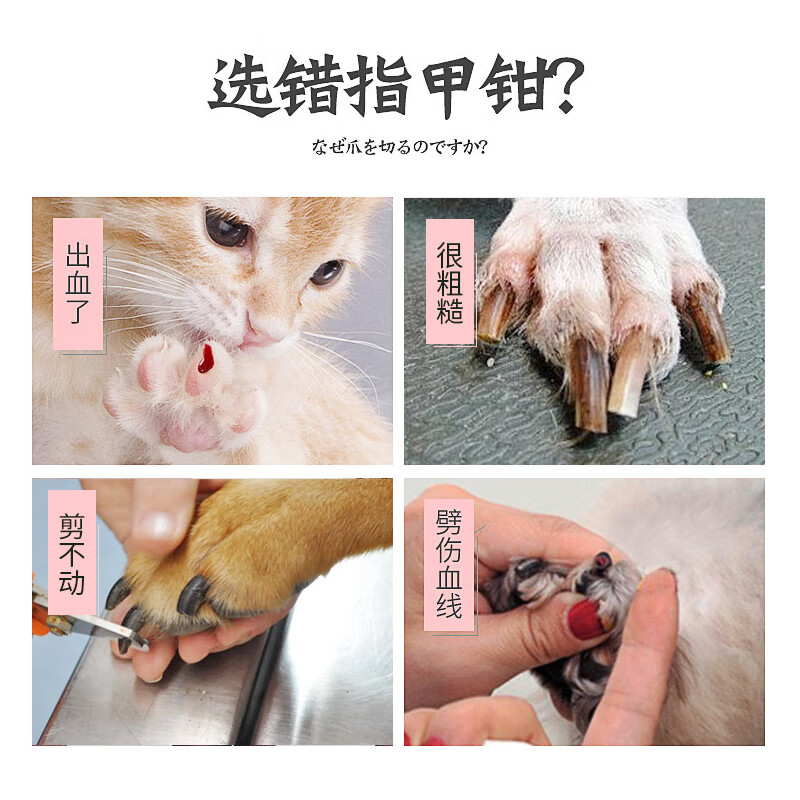 选错指甲钳?

なぜ爪を切るのですか?

出血了

很粗糙

剪不动

劈伤血线