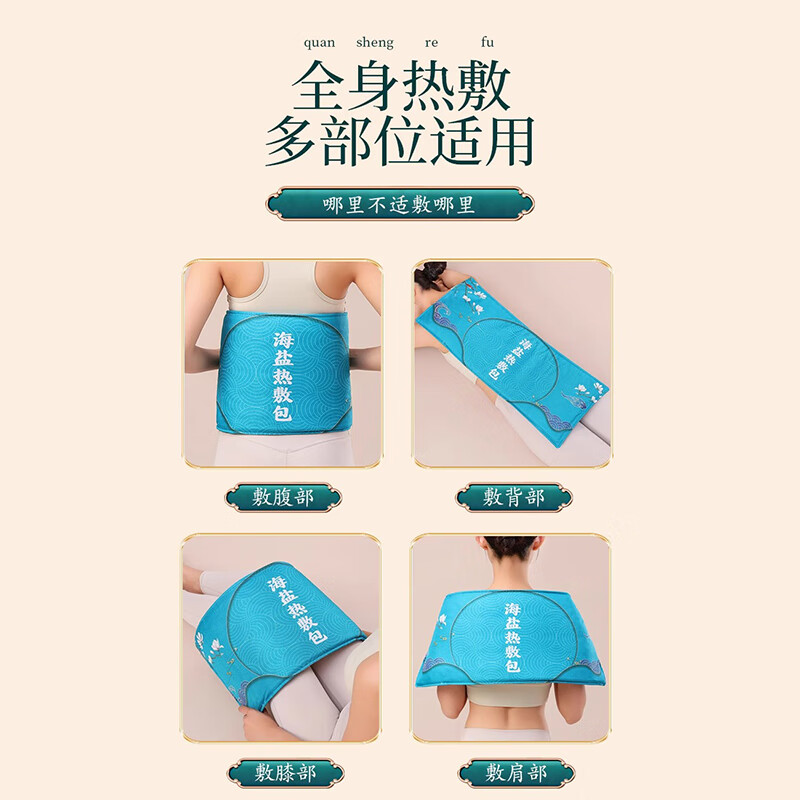 quan sheng re fu

全身热敷
多部位适用

哪里不适敷哪里

海盐热敷包

海盐热敷包

敷腹部

敷背部

海盐热敷包

海盐热敷包

敷膝部

敷肩部