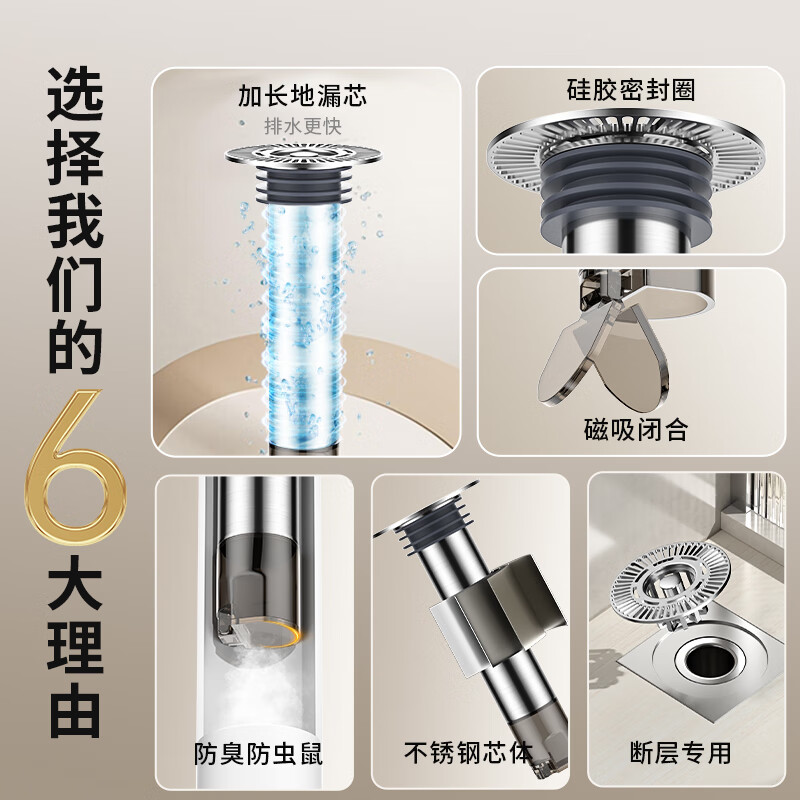 选择我们的6大理由

加长地漏芯
排水更快

硅胶密封圈

磁吸闭合

防臭防虫鼠

不锈钢芯体

断层专用