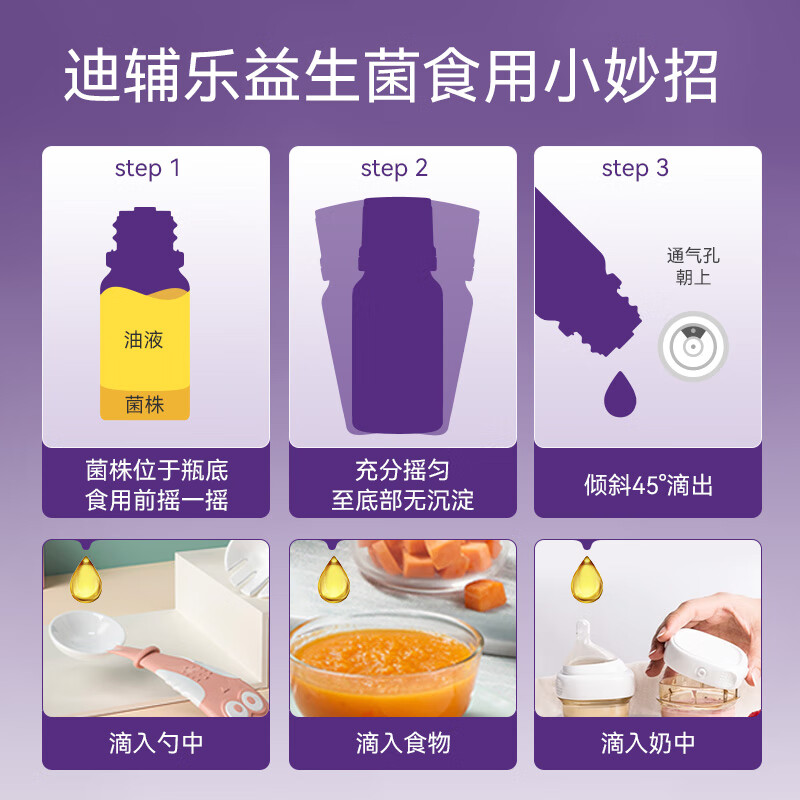 迪辅乐益生菌食用小妙招

step 1

油液

菌株

菌株位于瓶底
食用前摇一摇

step 2

充分摇匀
至底部无沉淀

step 3

通气孔
朝上

倾斜45°滴出

滴入勺中

滴入食物

滴入奶中